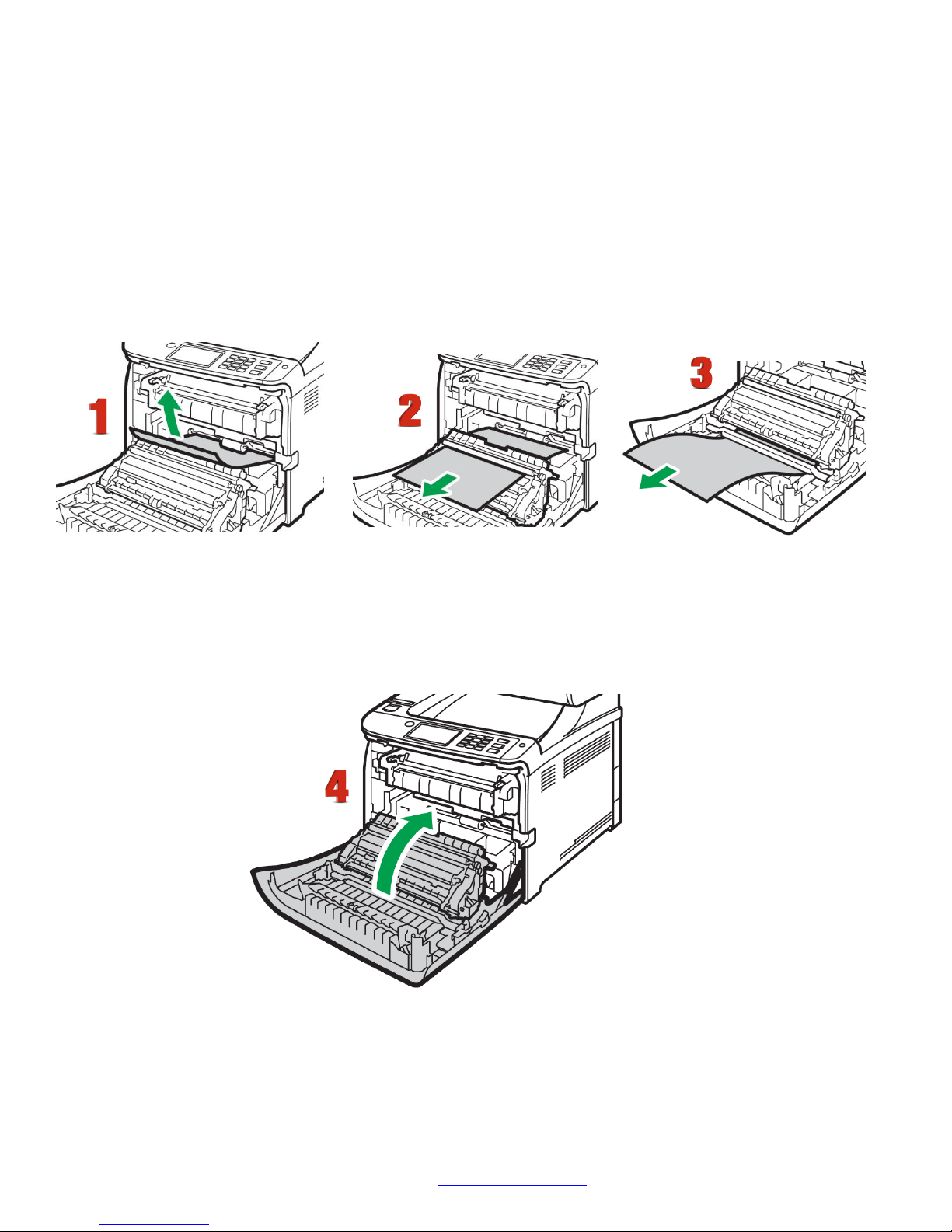 1

2

3

4