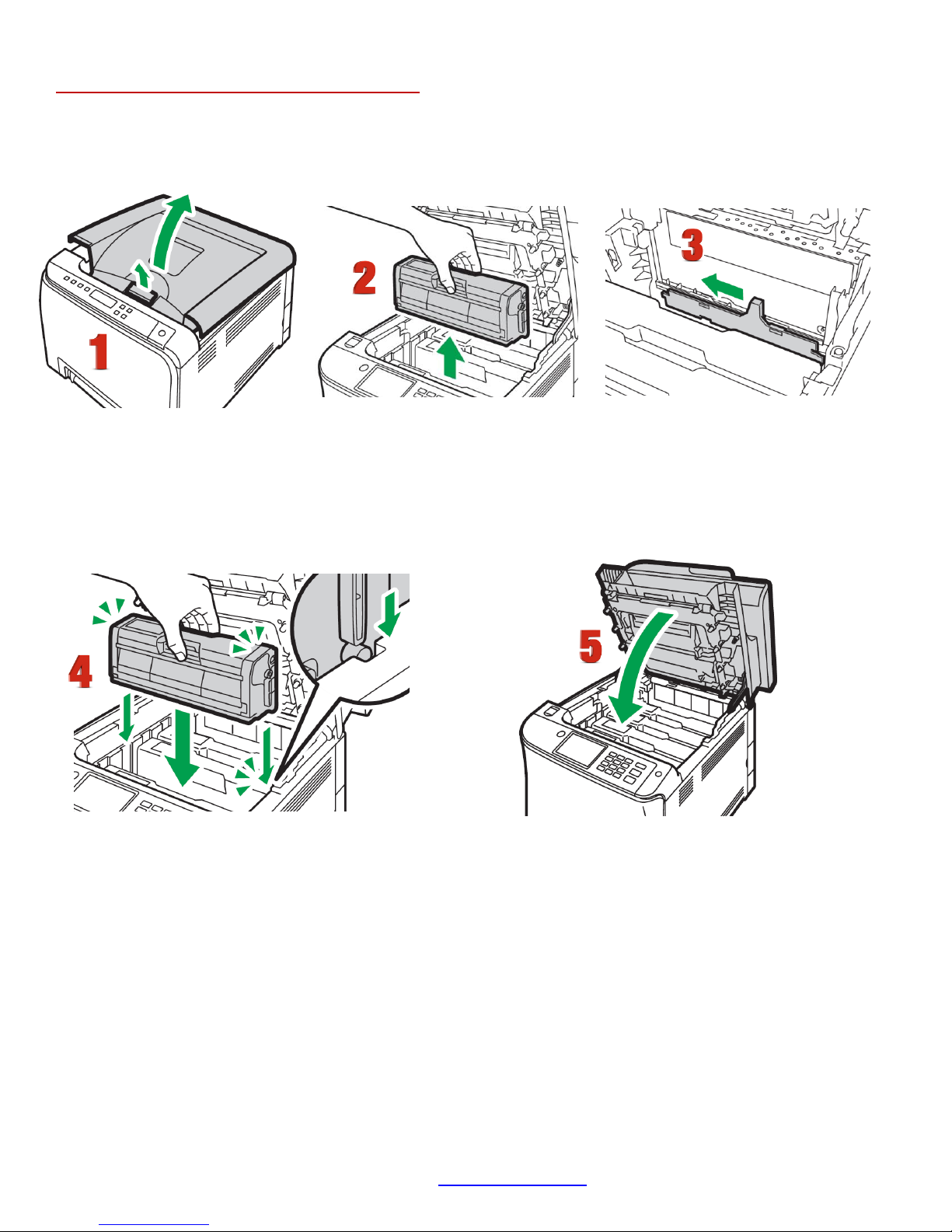 1

2

3

4

5