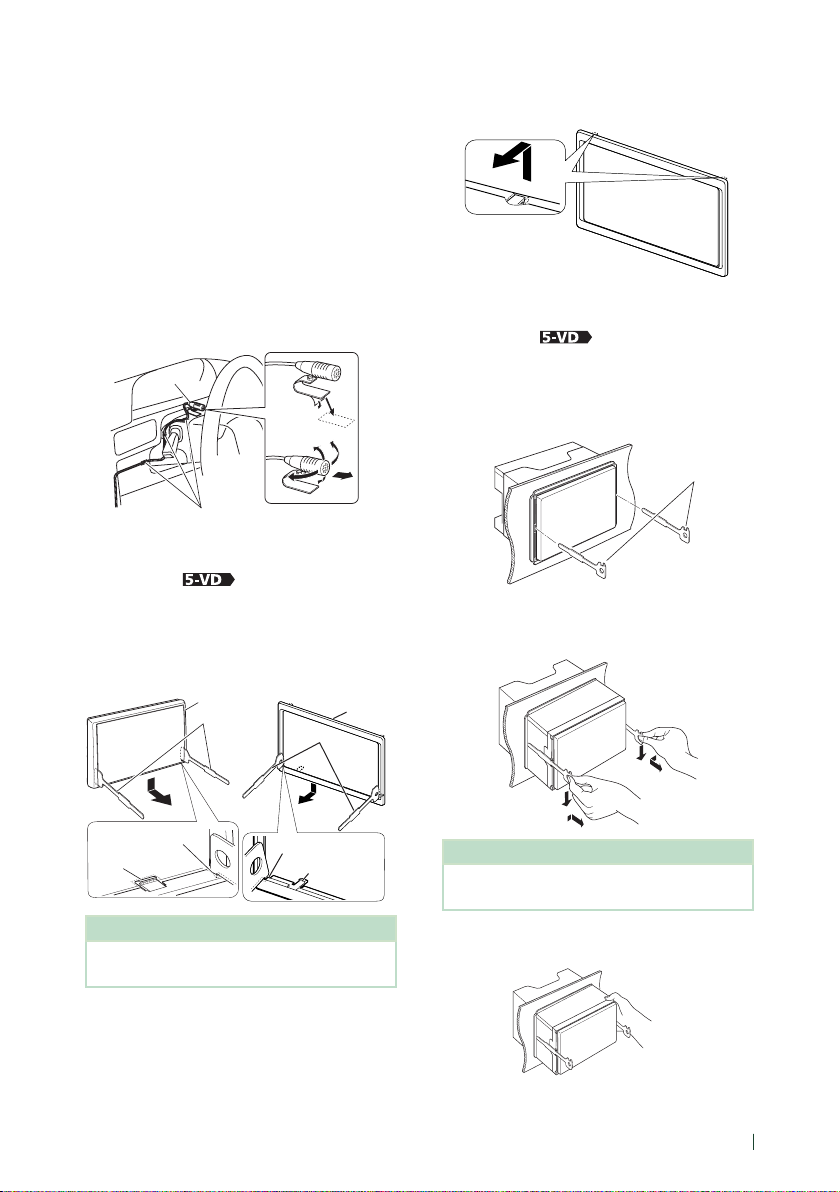 5-VD

5-VD