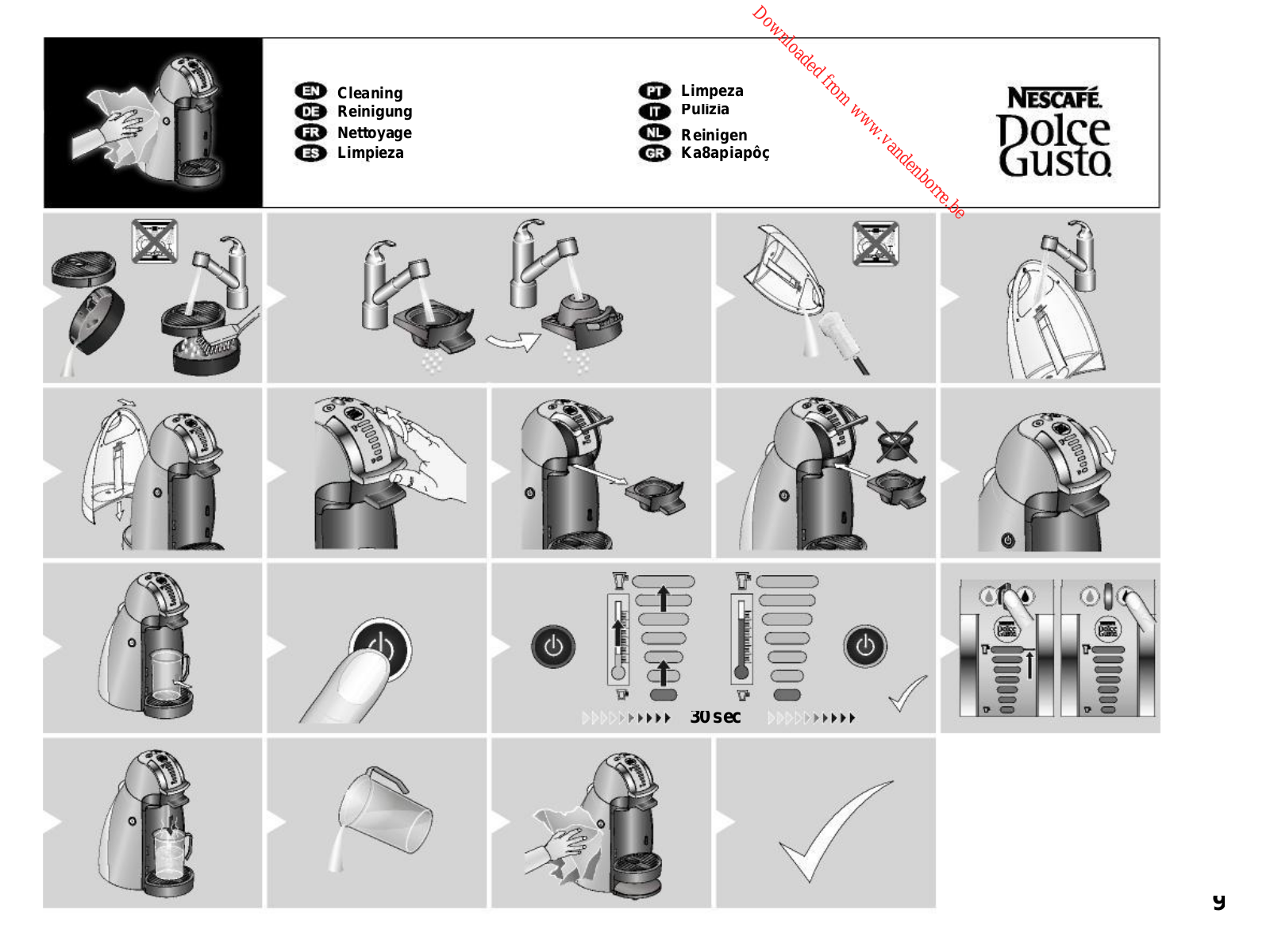 Downloaded from www.vandenborre.be

EN Cleaning
DE Reinigung
FR Nettoyage
ES Limpieza

PT Limpeza
IT Pulizia
NL Reinigen
GR Ka8apiapôç

NESCAFÉ Dolce Gusto

30 sec

9