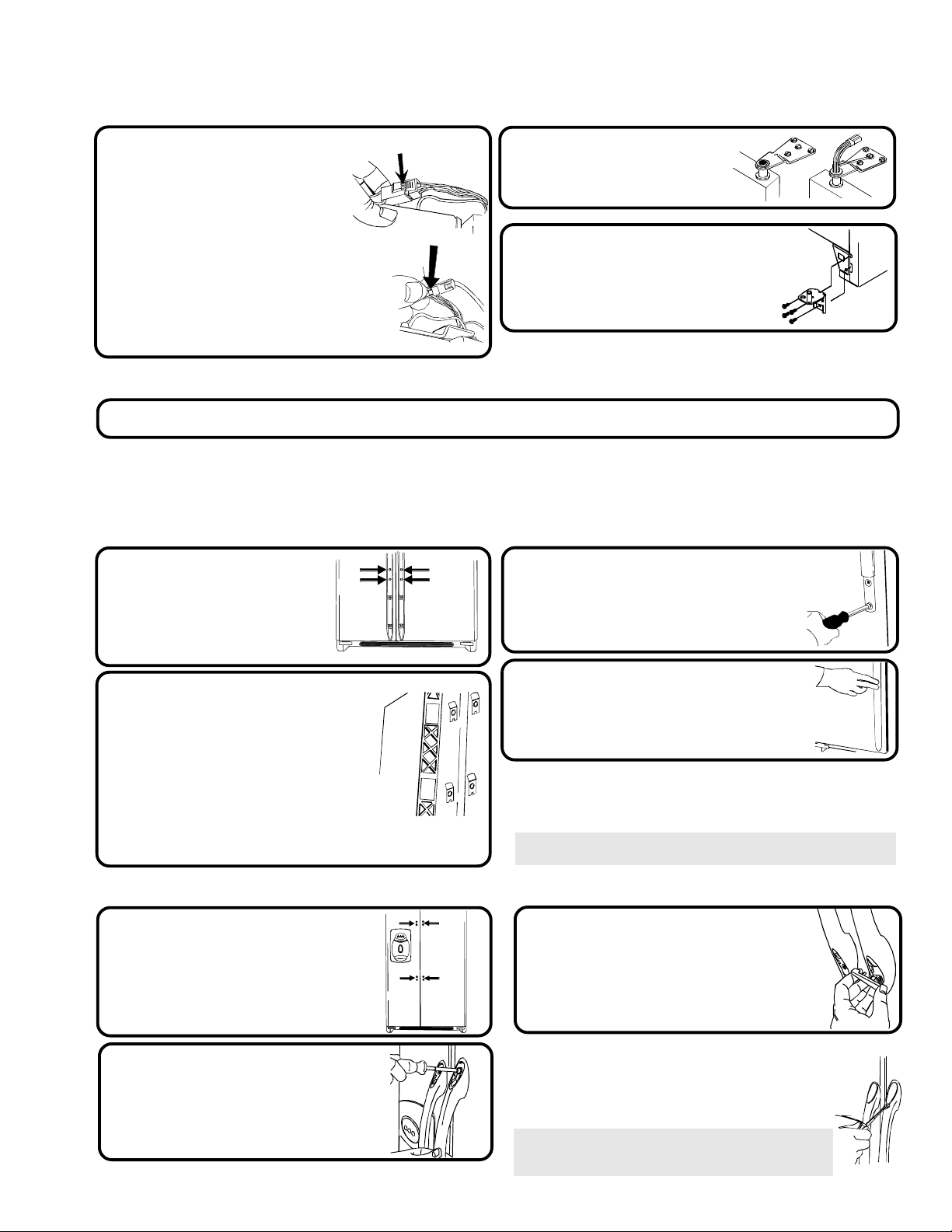 0