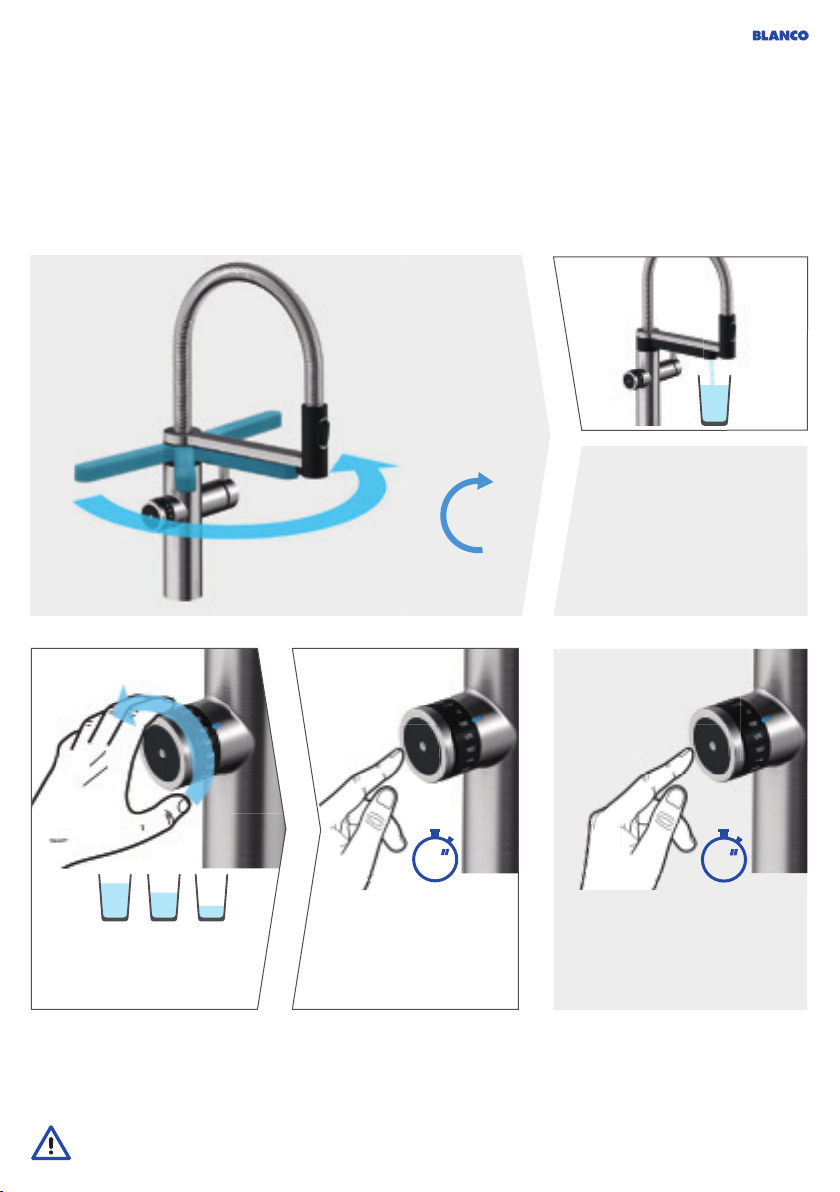 BLANCO