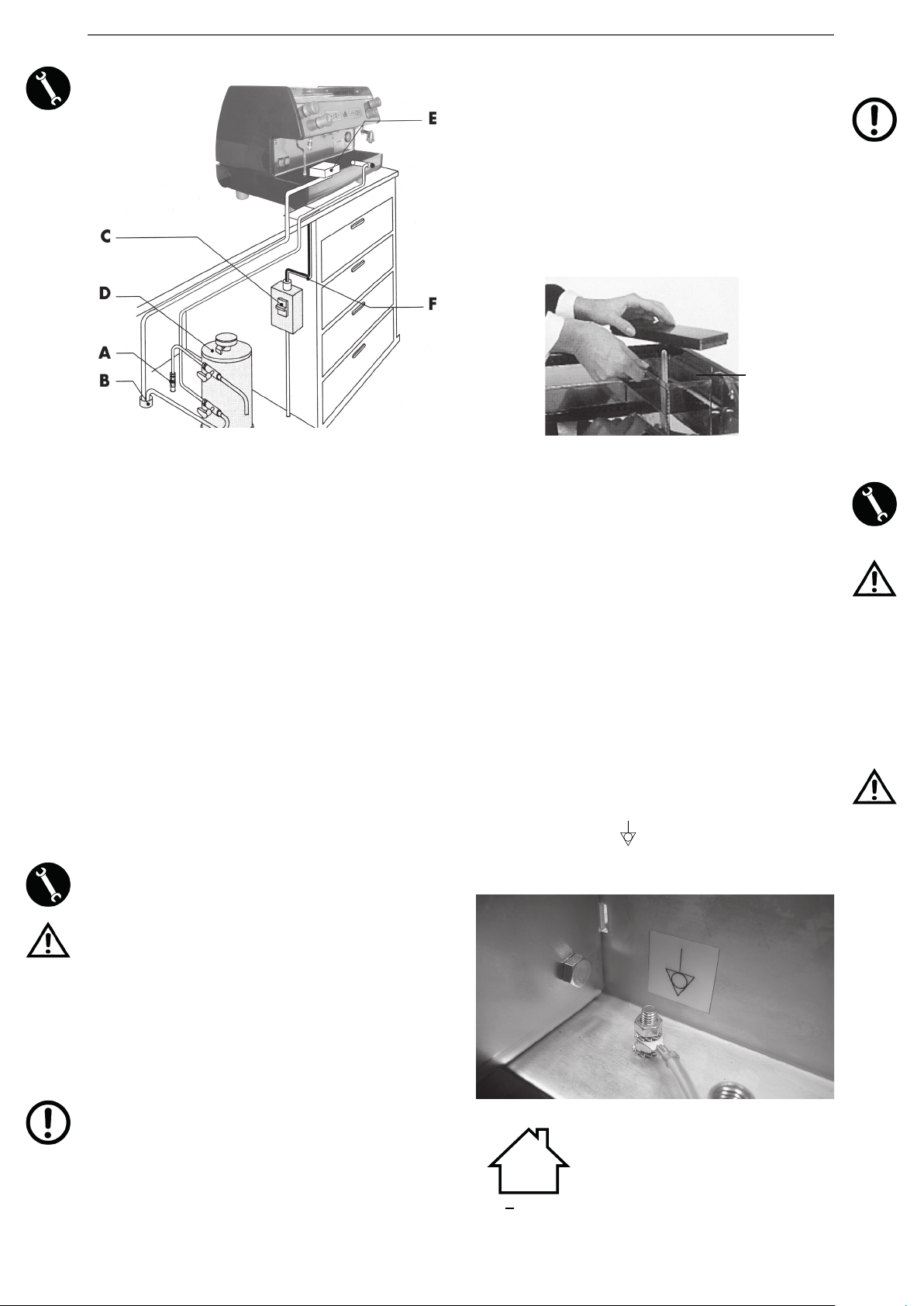 E

C

F

D

A

B