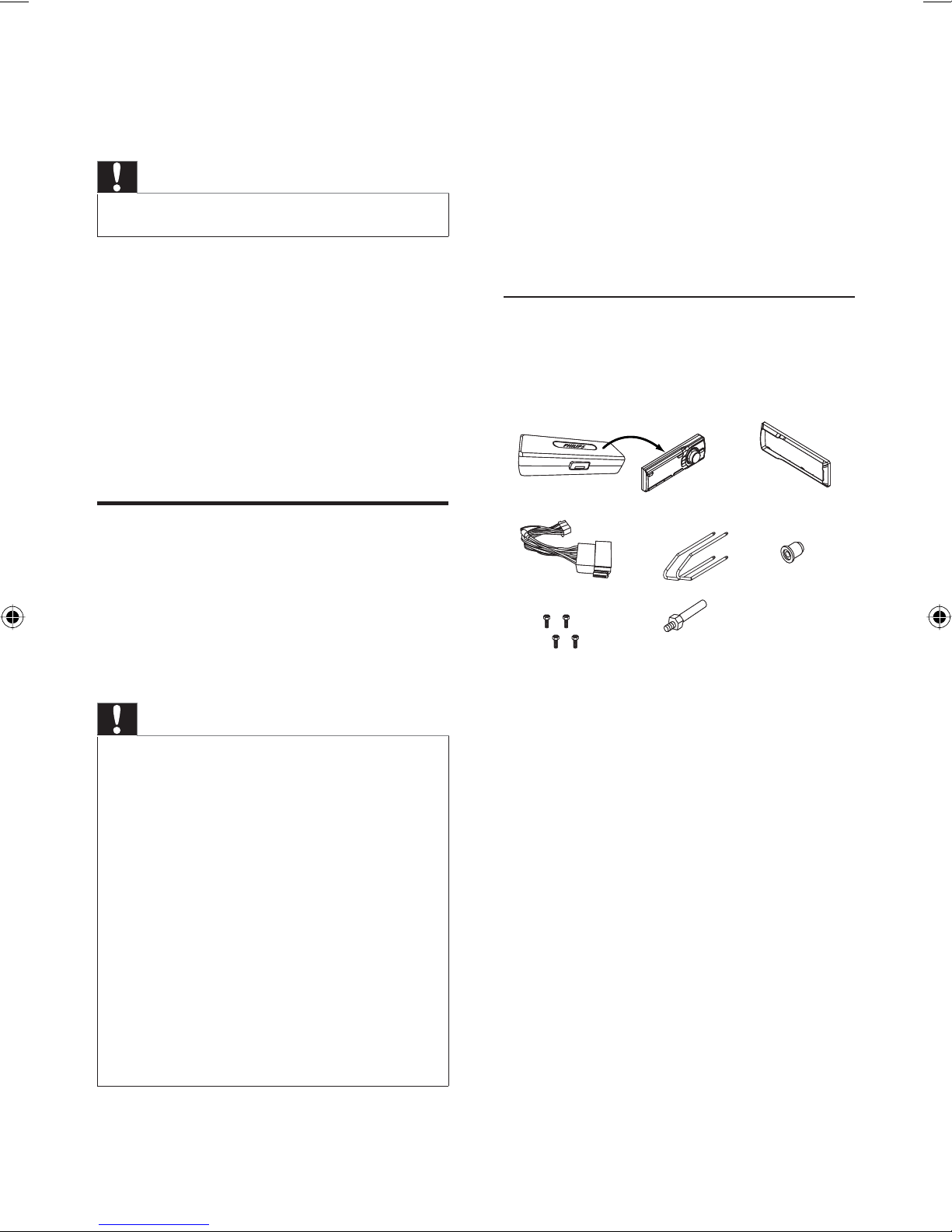 PHILIPS