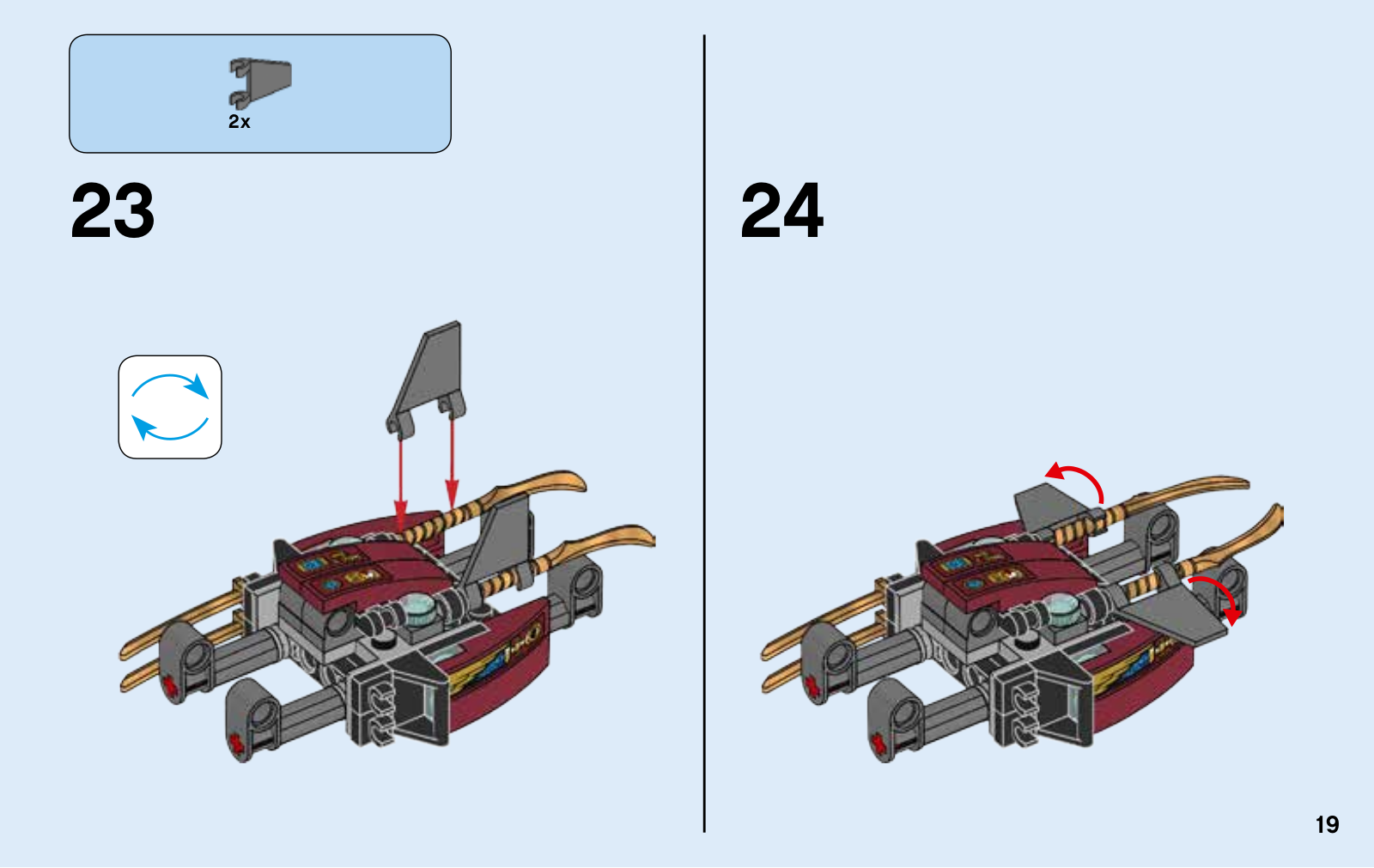 2x

23

24

19