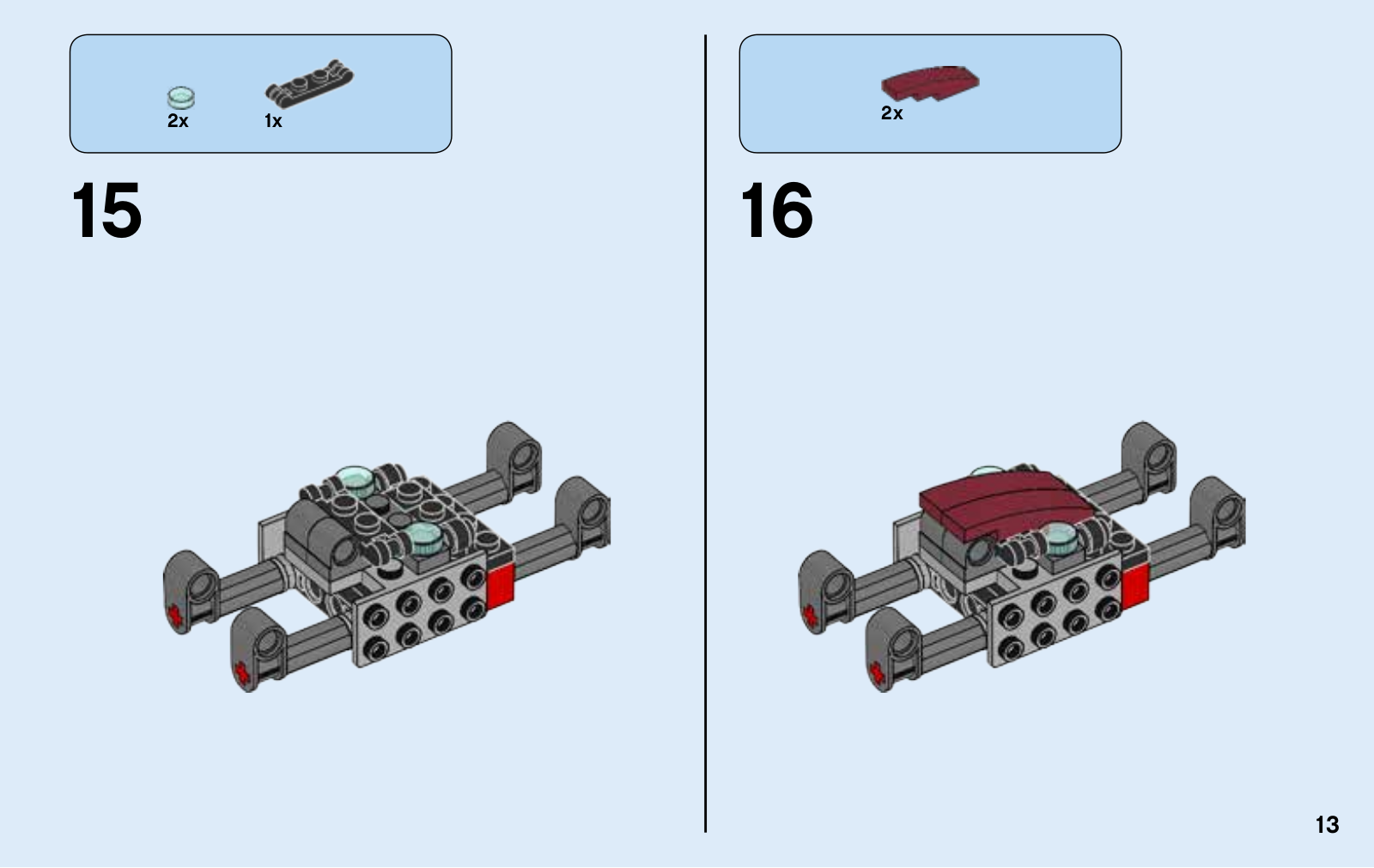 2x 1x

15

2x

16

13