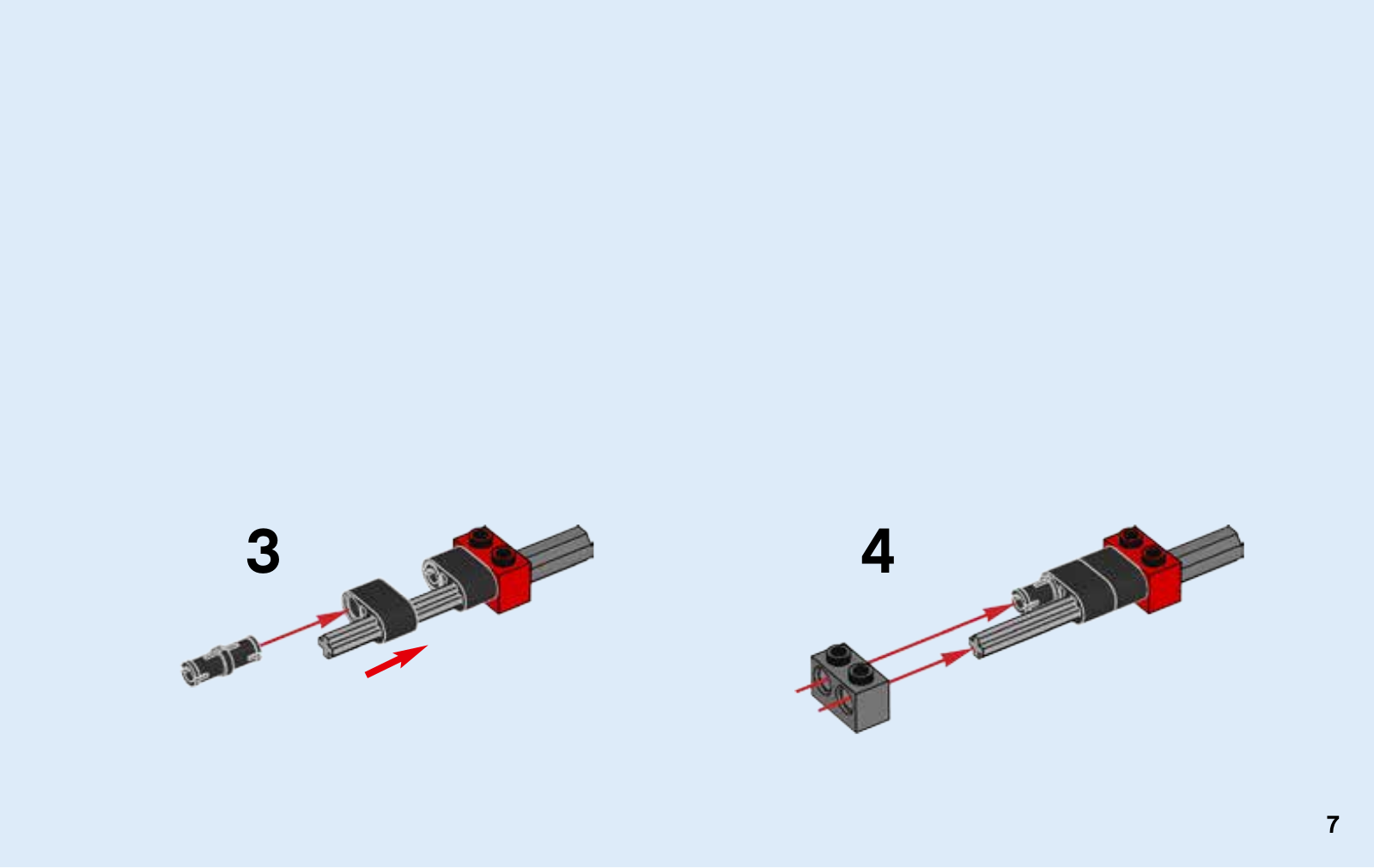 3

4

7