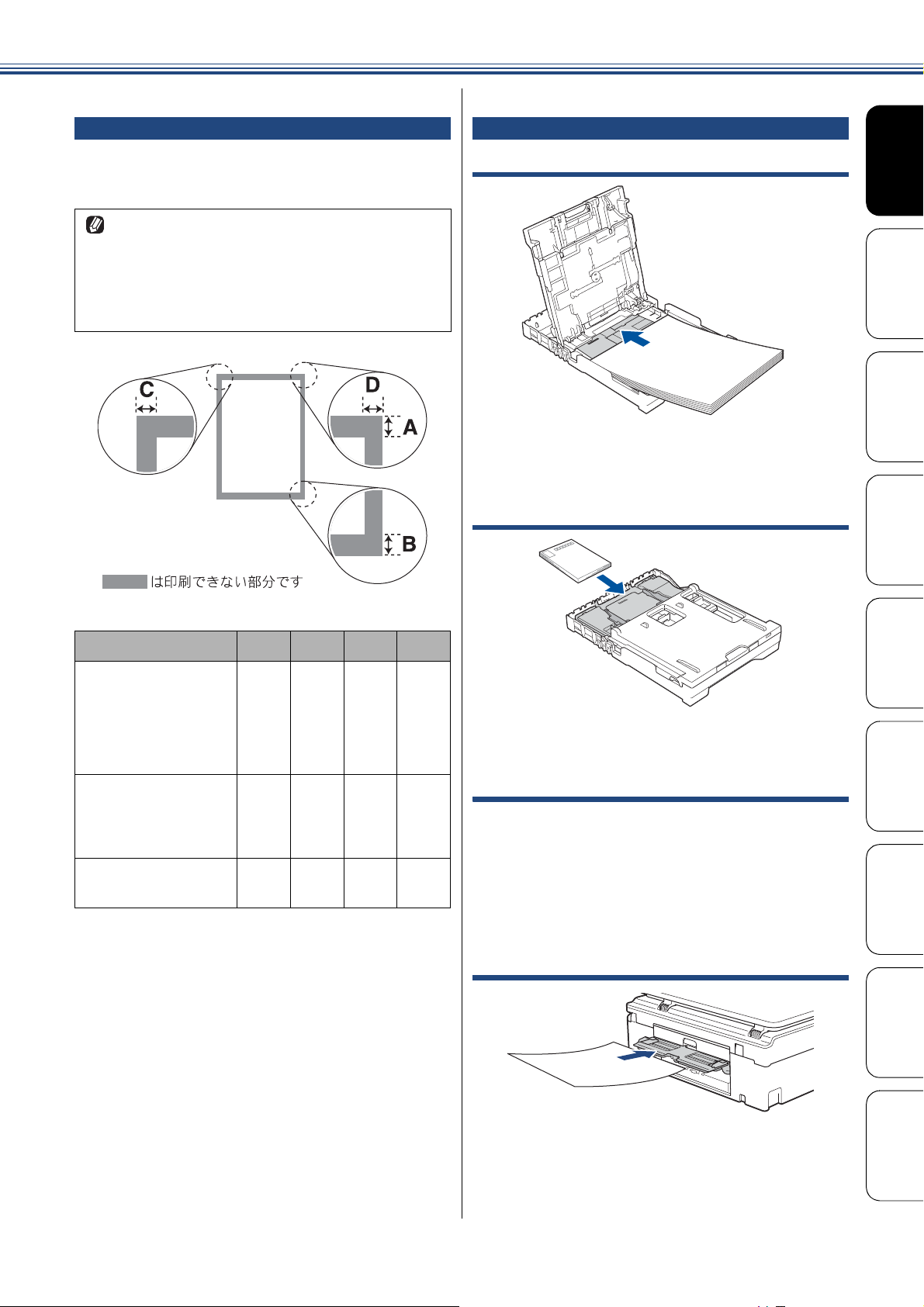 C

D

A

B

は印刷できない部分です