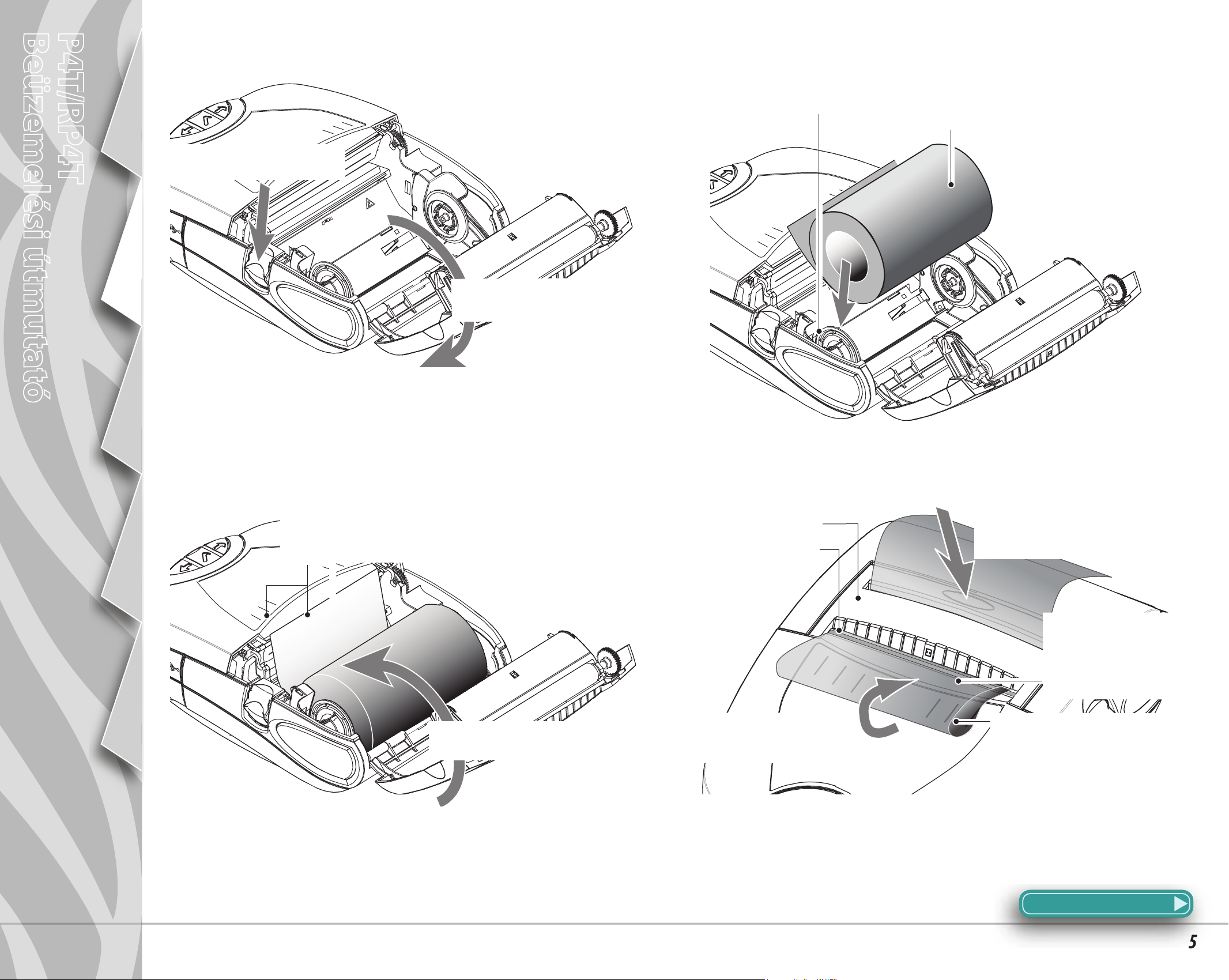 P4T/RP4T
Beüzemelési útmutató

5