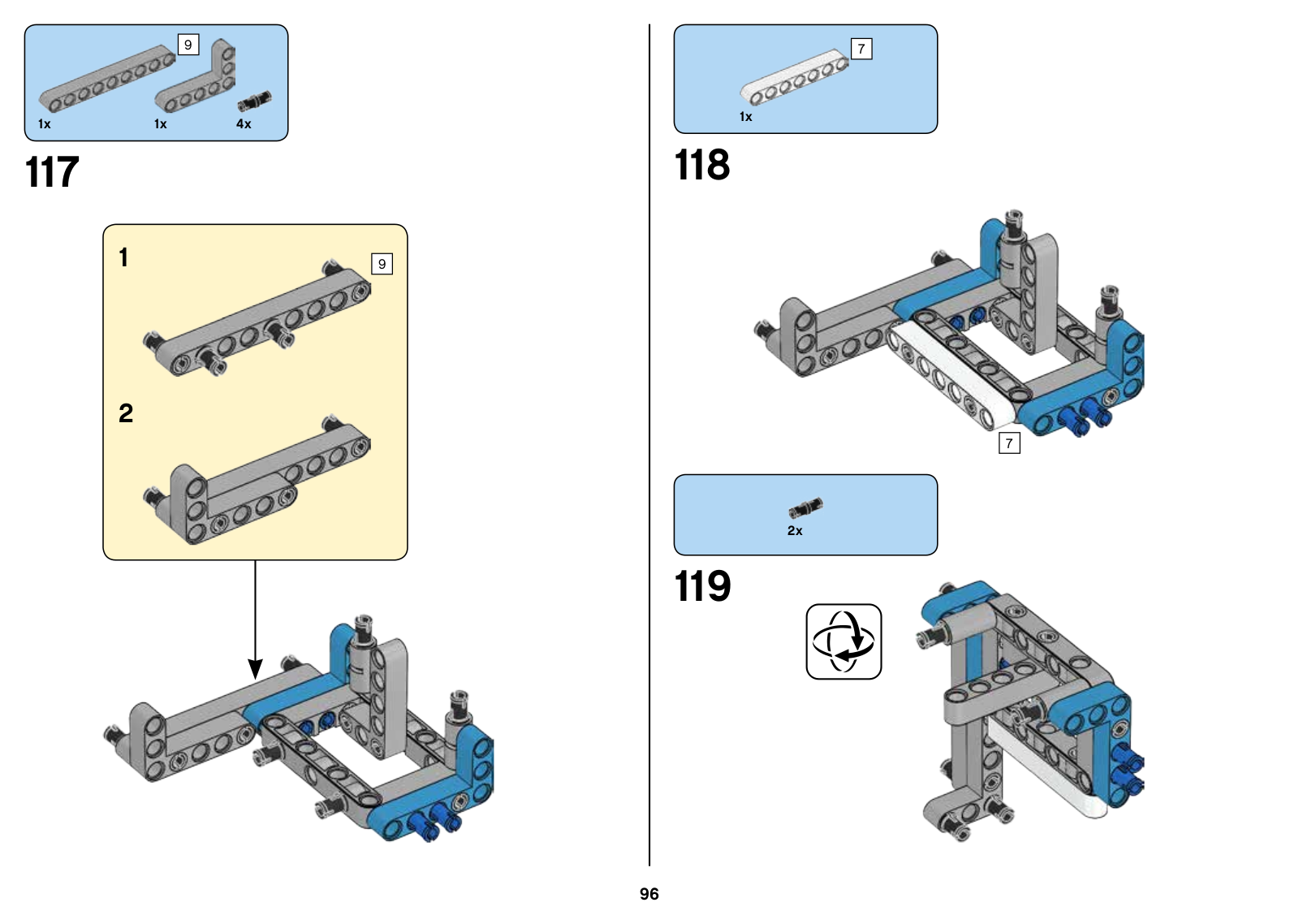 9

1x 1x 4x

117

1

9

2

7

1x

118

7

2x

119

96