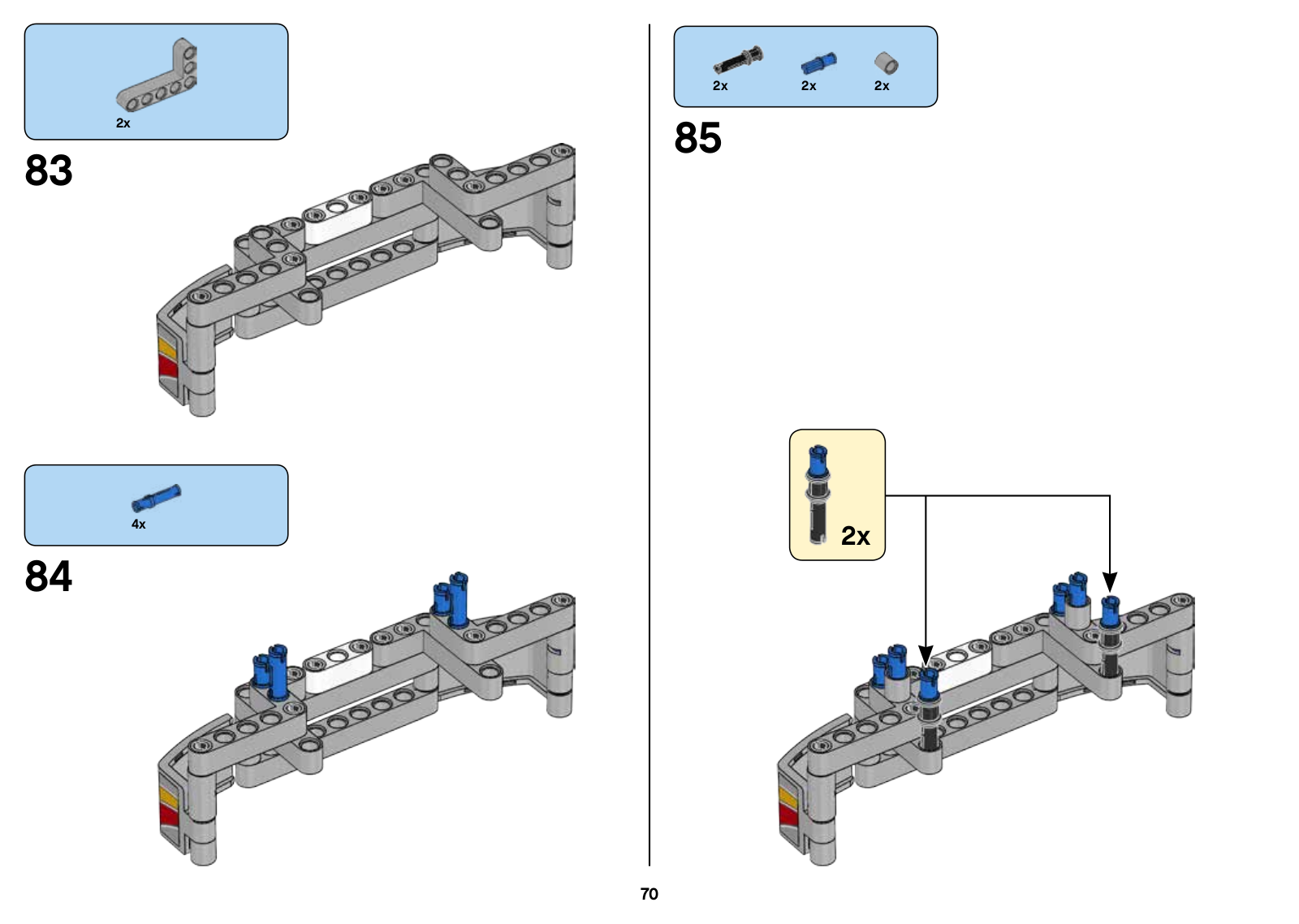 2x

83

4x

84

2x

2x

2x

85

2x

70