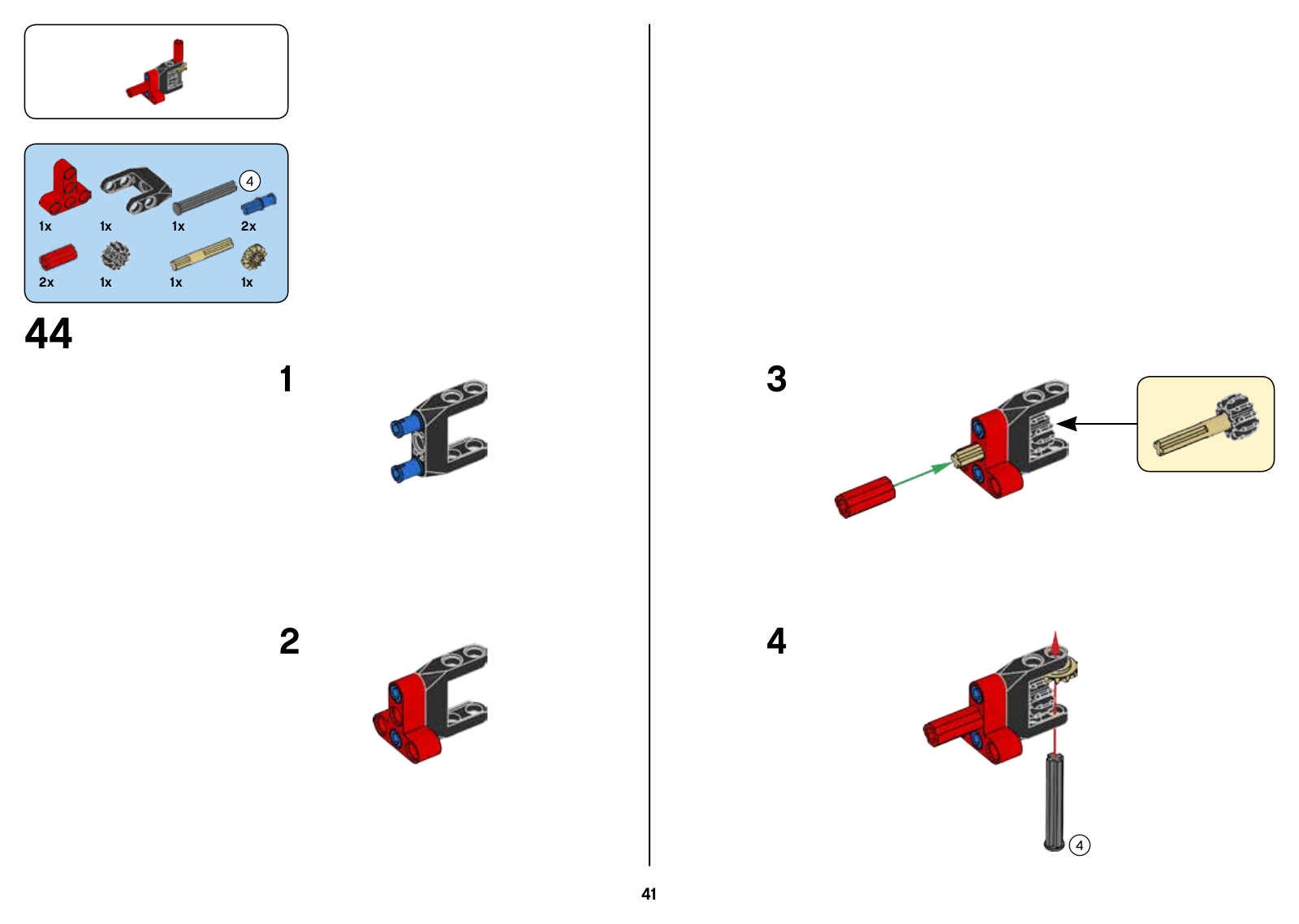 4
1x
1x
1x
2x
2x
1x
1x
1x

44

1

2

3

4

4

41