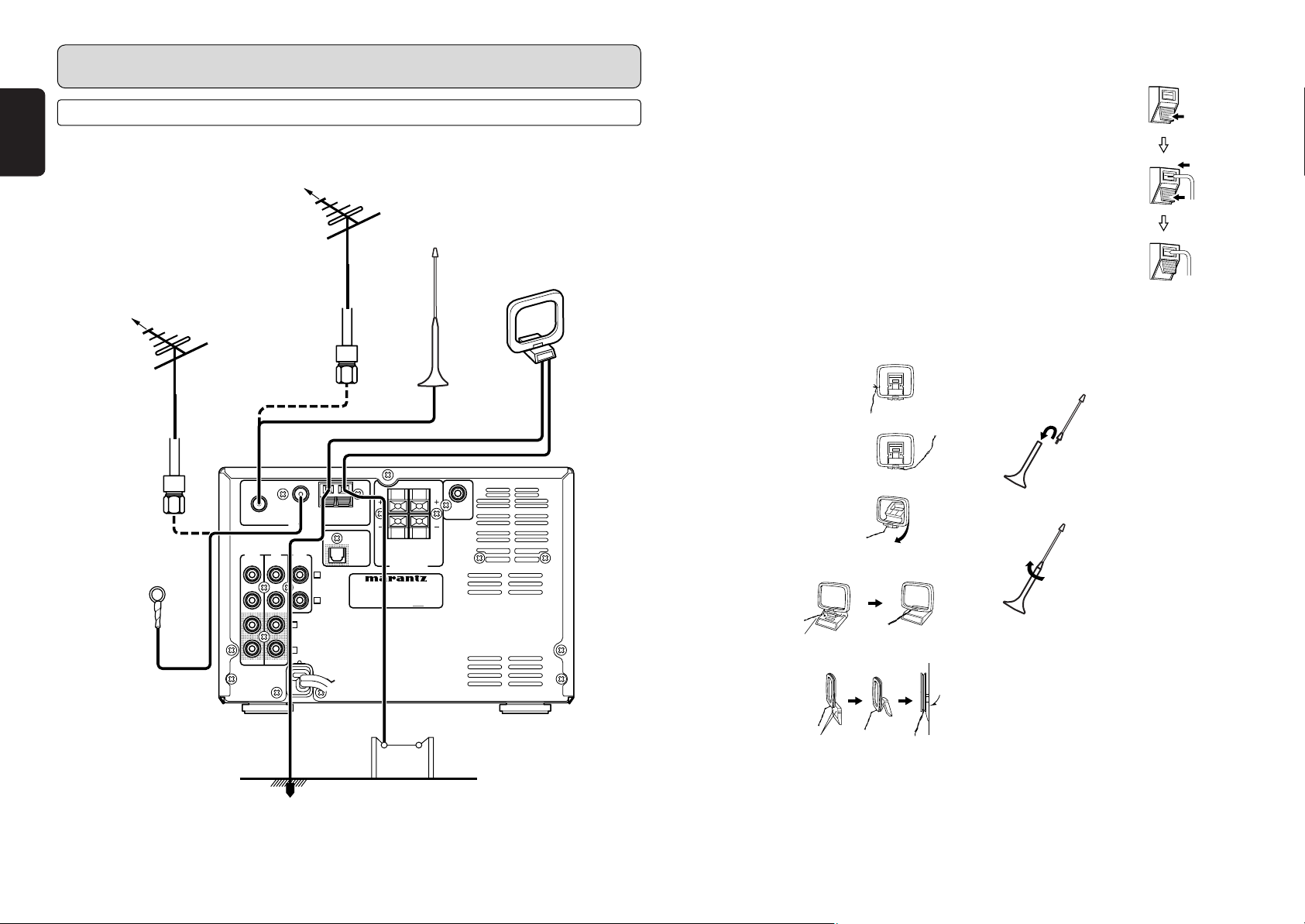 marantz