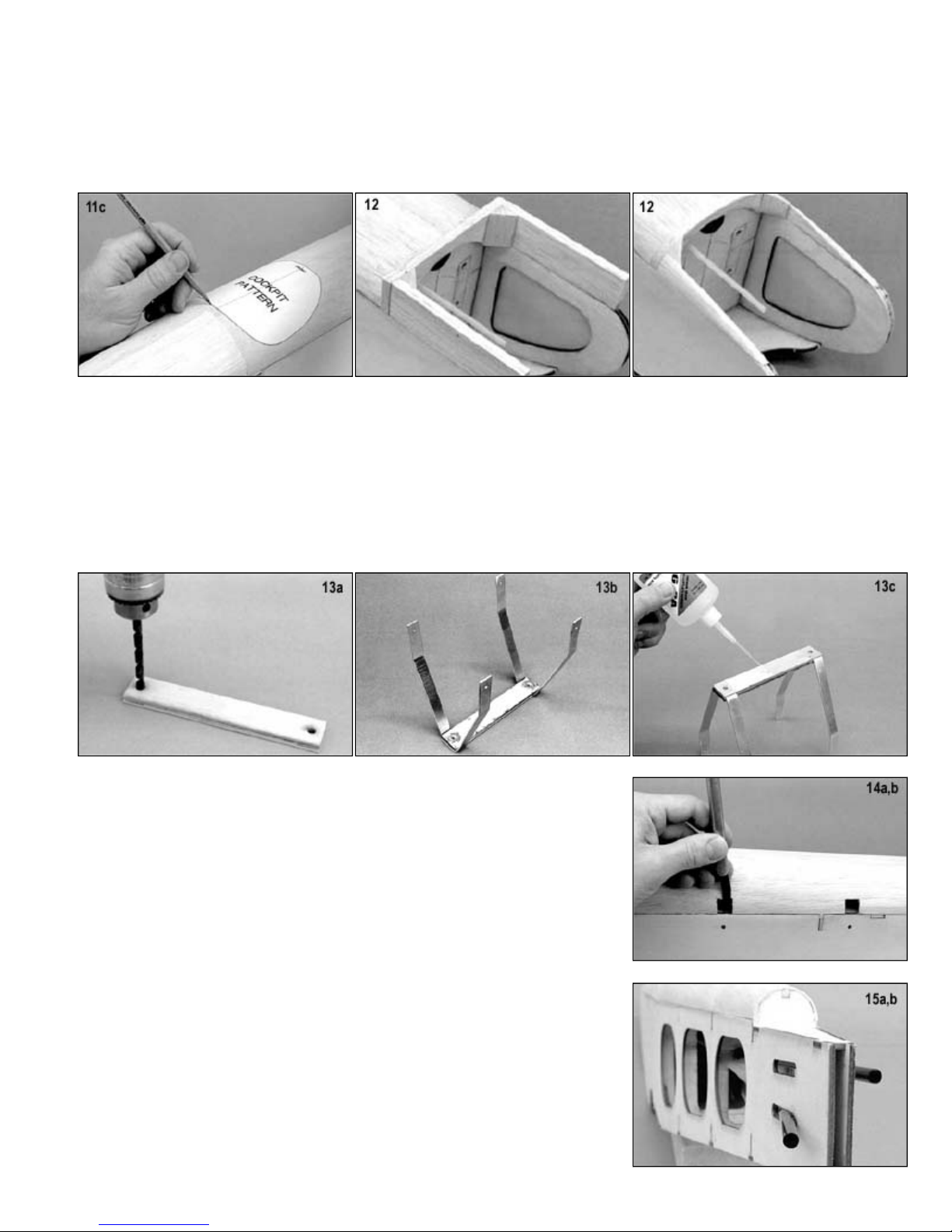 11c

COCKPIT PATTERN

12

12

13a

13b

13c

14a,b

15a,b