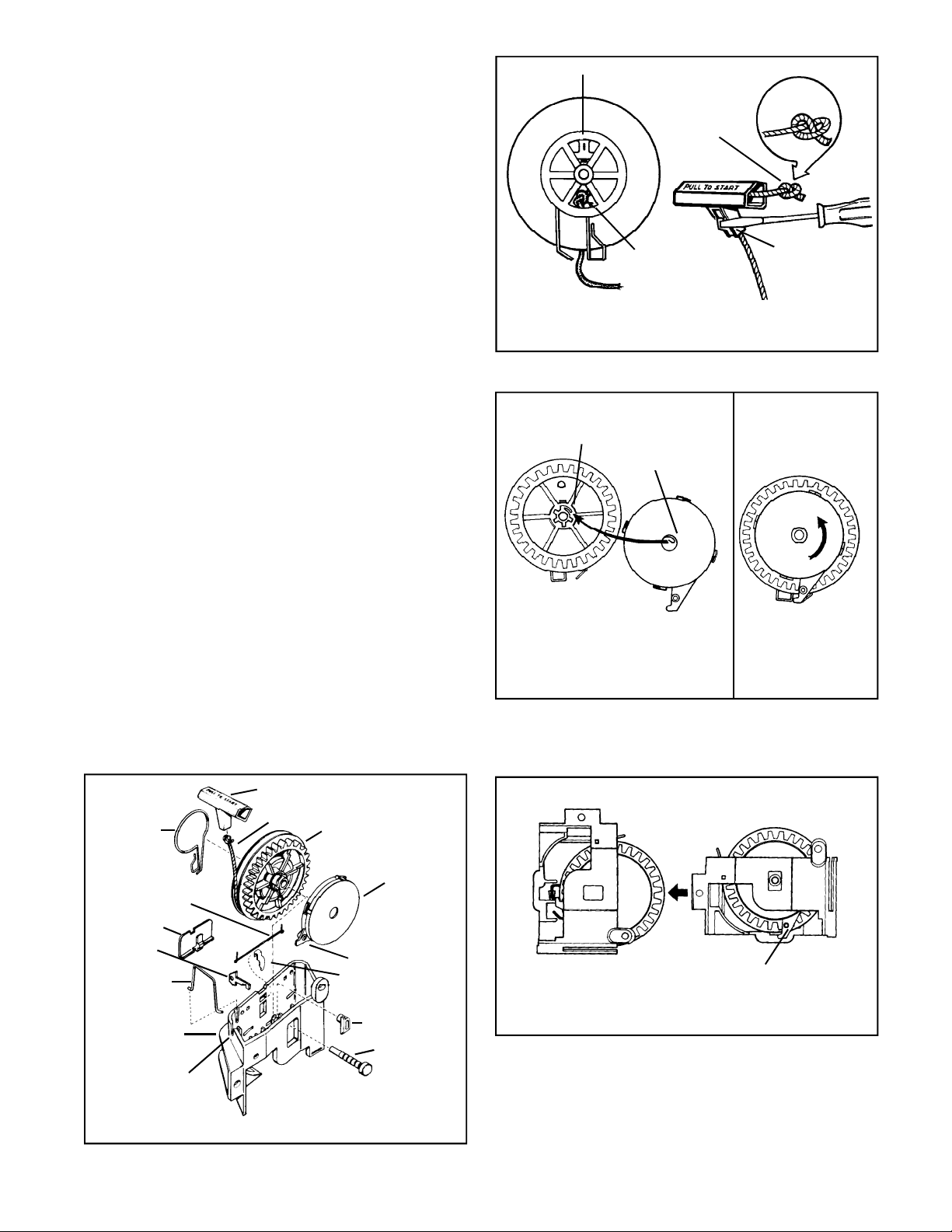 PULL TO START

PULL TO START