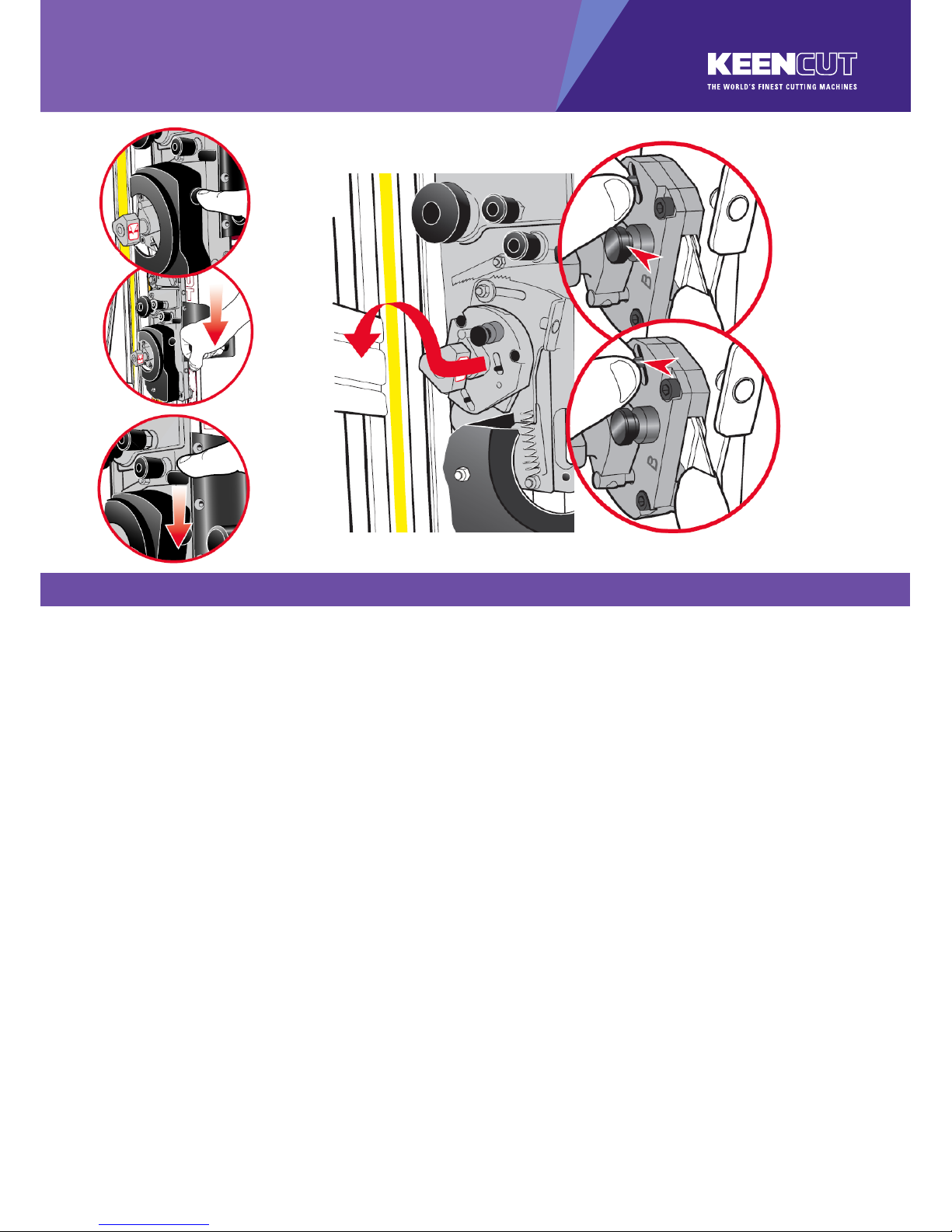 KEENCUT
THE WORLD'S FINEST CUTTING MACHINES

B

B