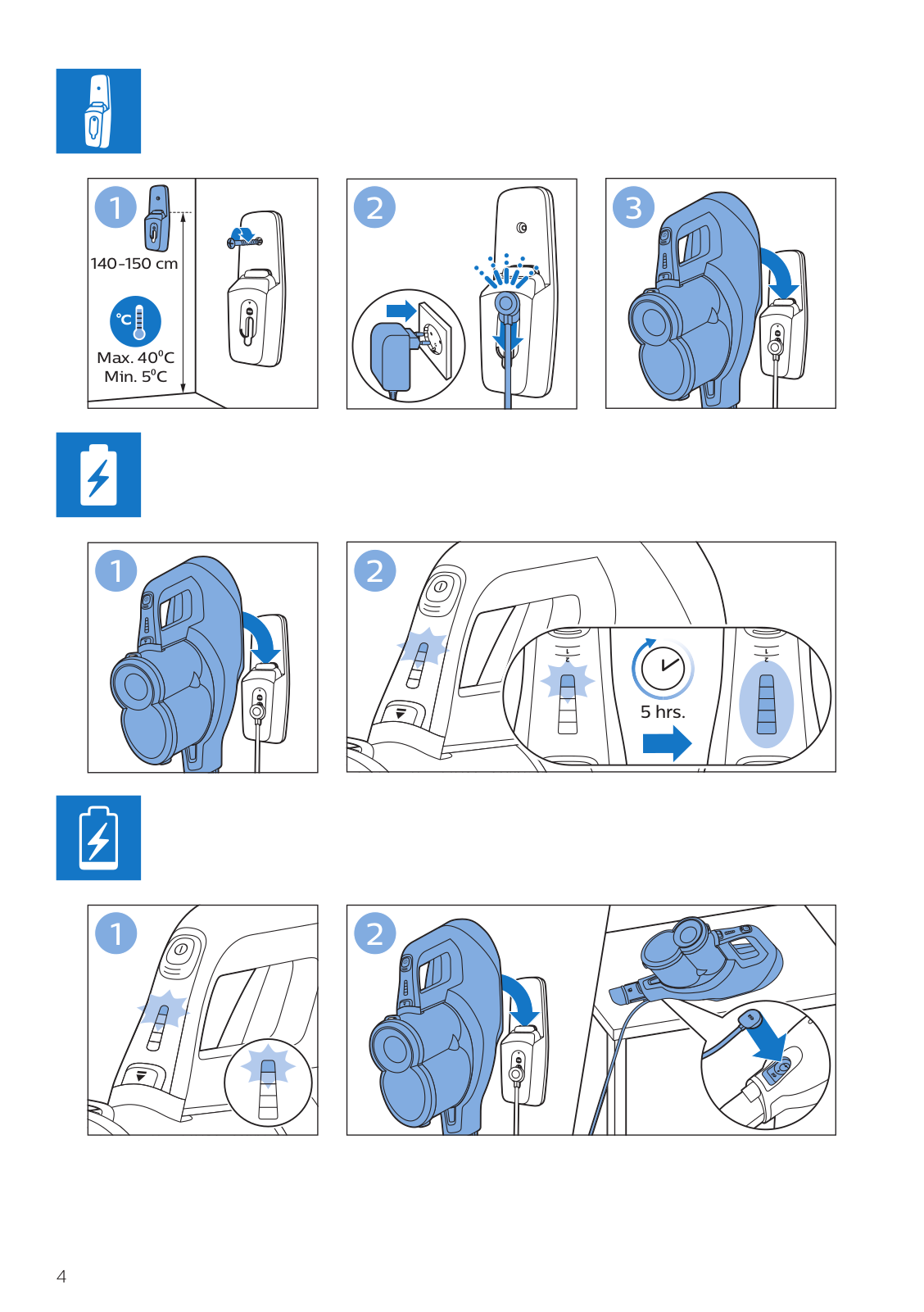 1

140-150 cm

°C

Max. 40°C
Min. 5°C

2

3

1

2

5 hrs.

1

2

4