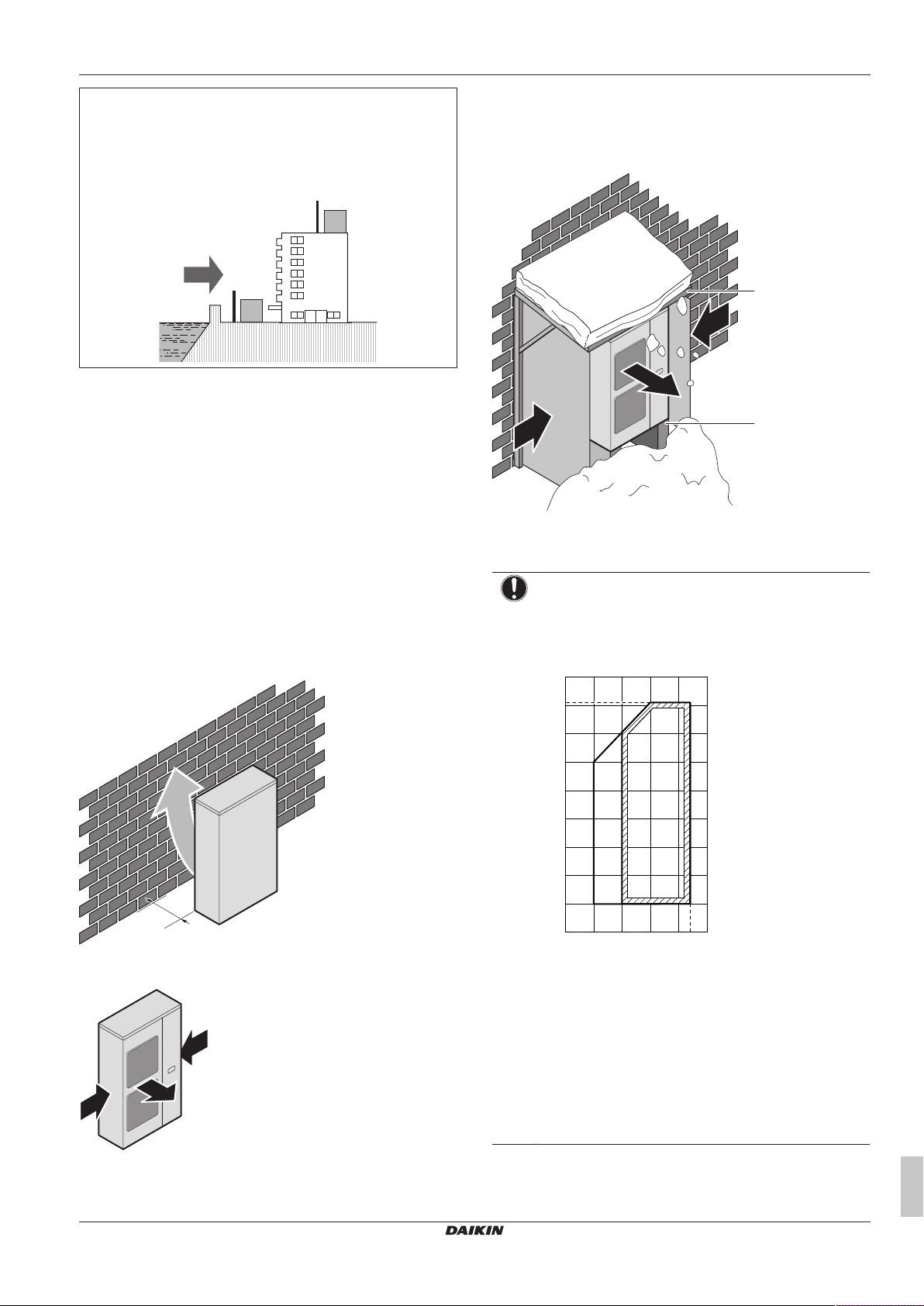 DAIKIN