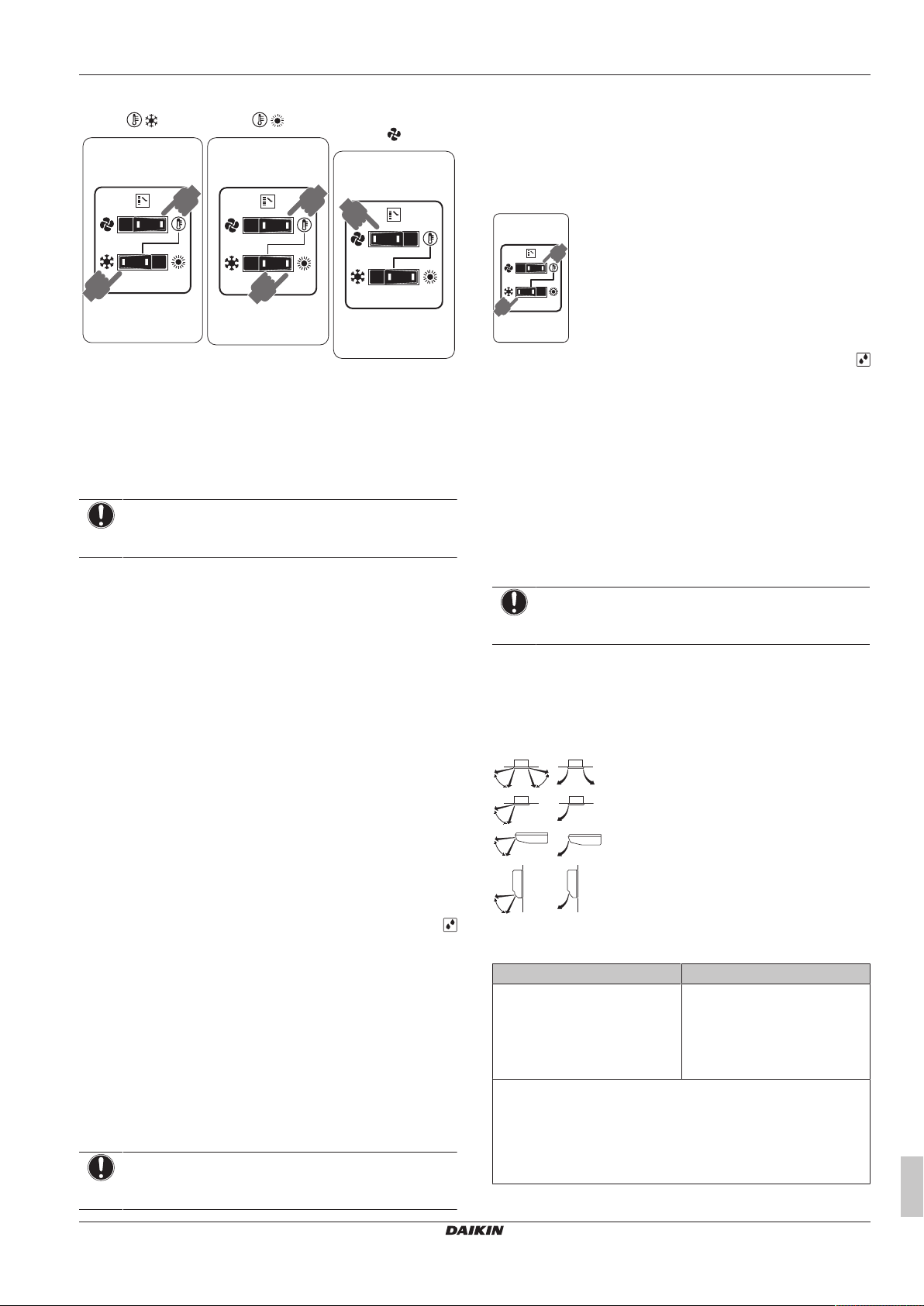 DAIKIN