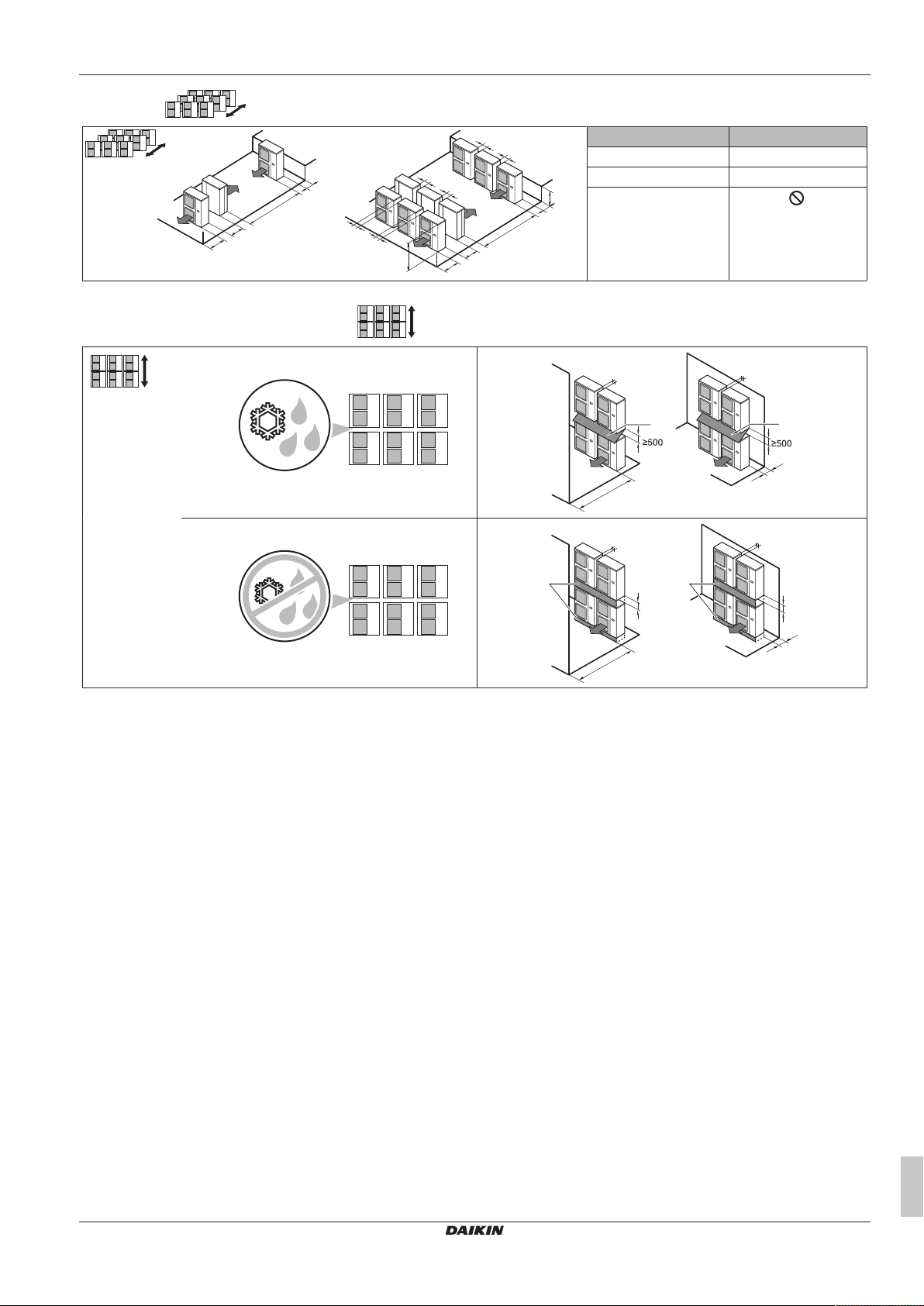 ≥500

≥500

DAIKIN