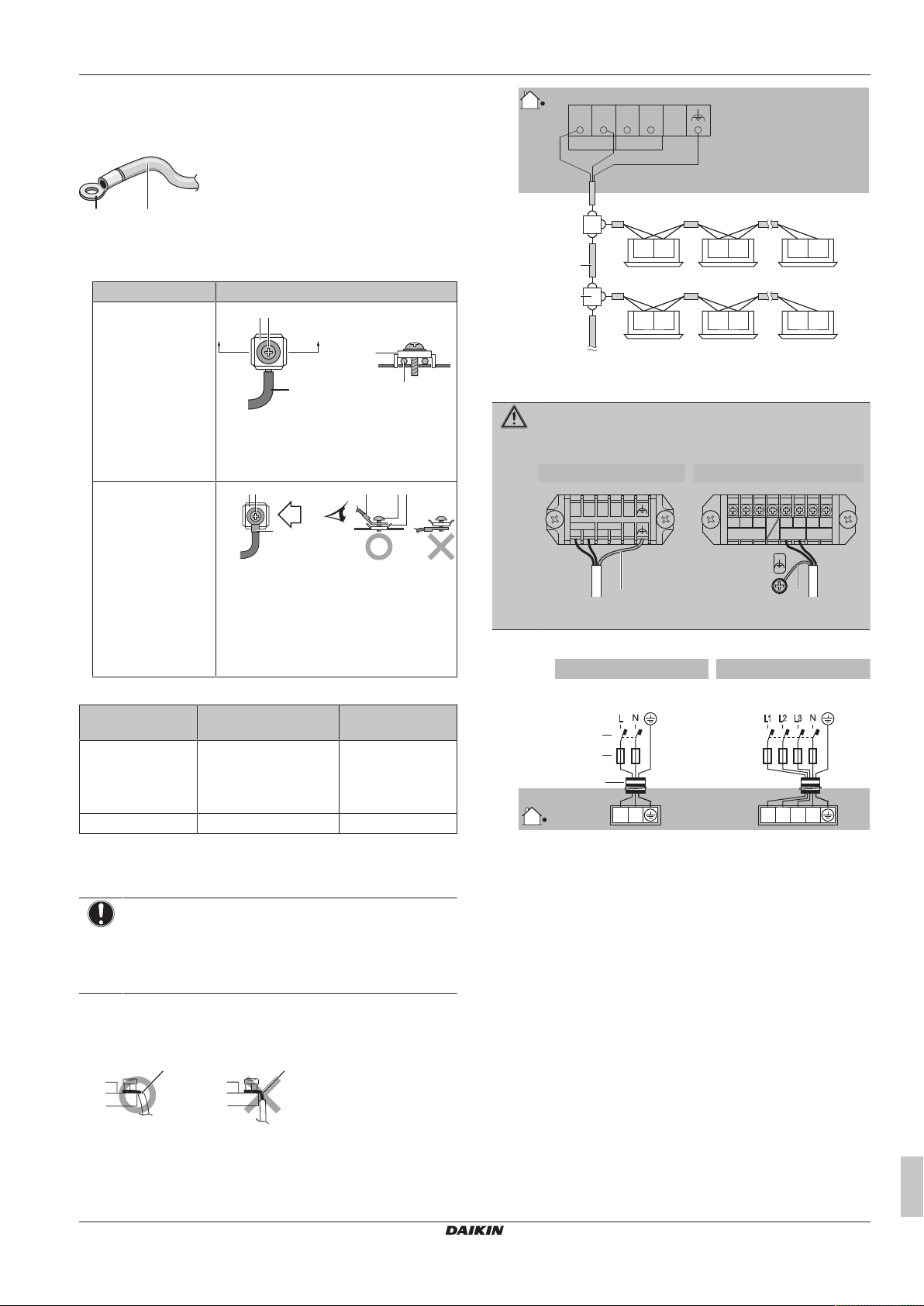 L N

L1 L2 L3 N

DAIKIN