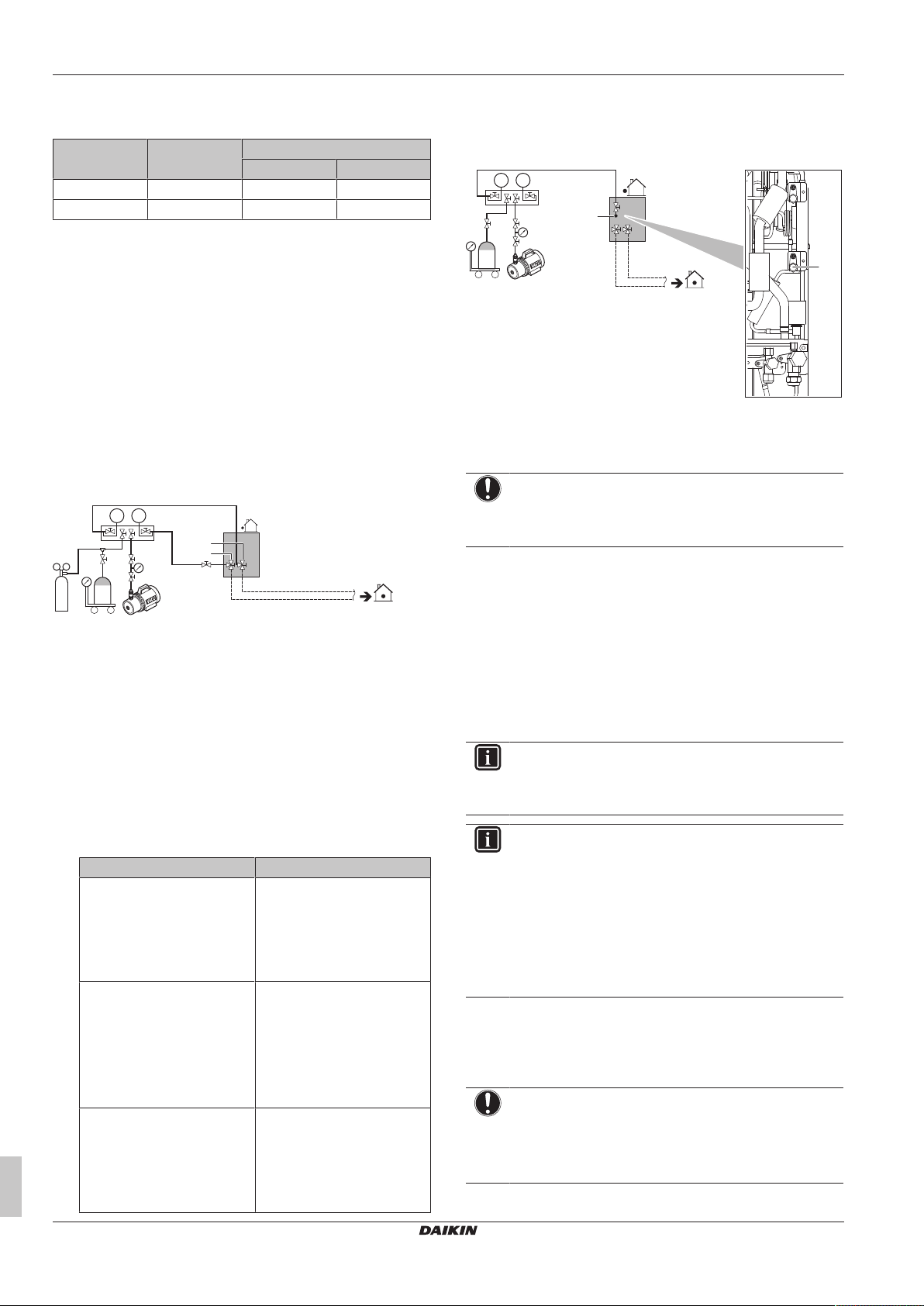 DAIKIN