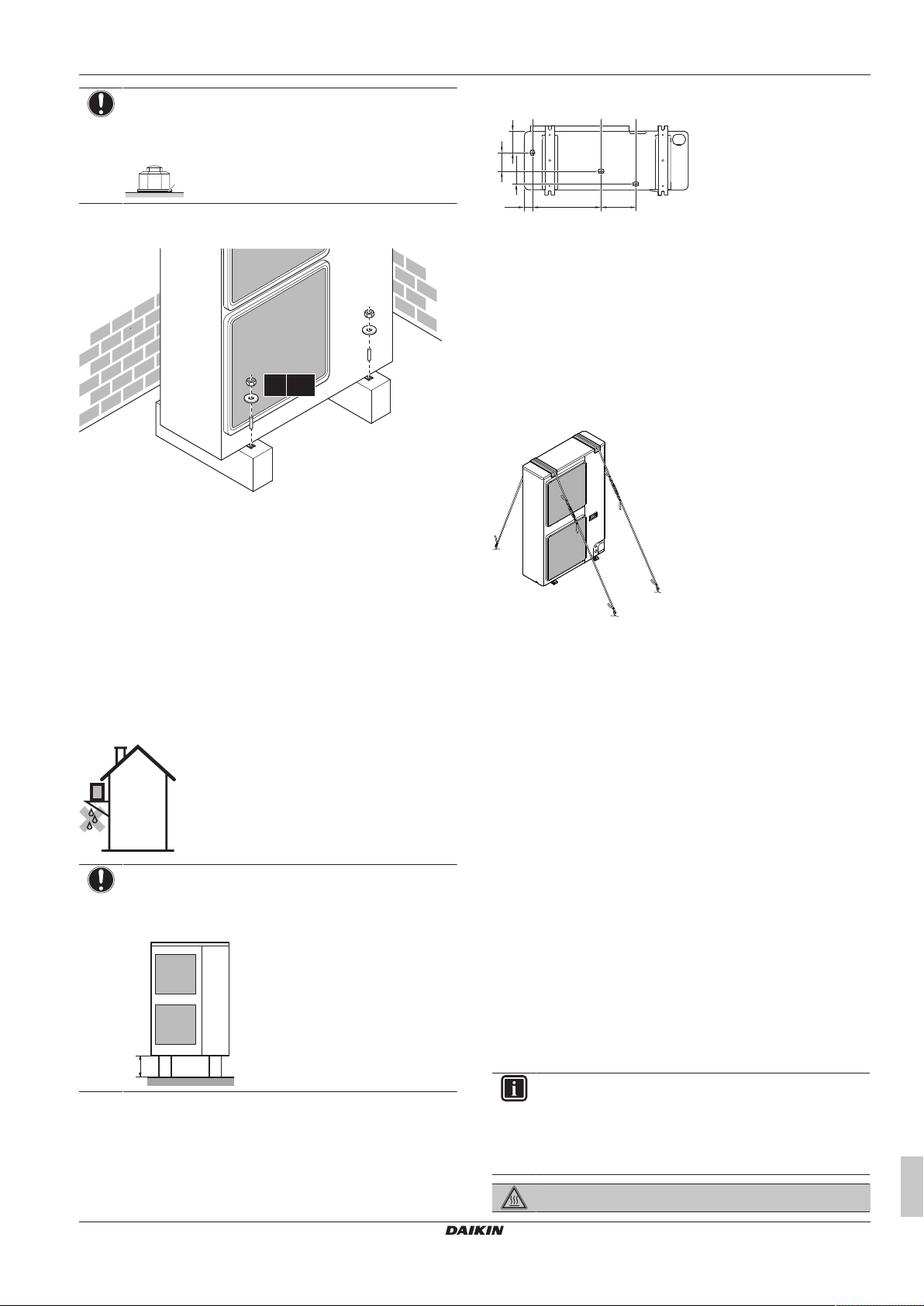 DAIKIN