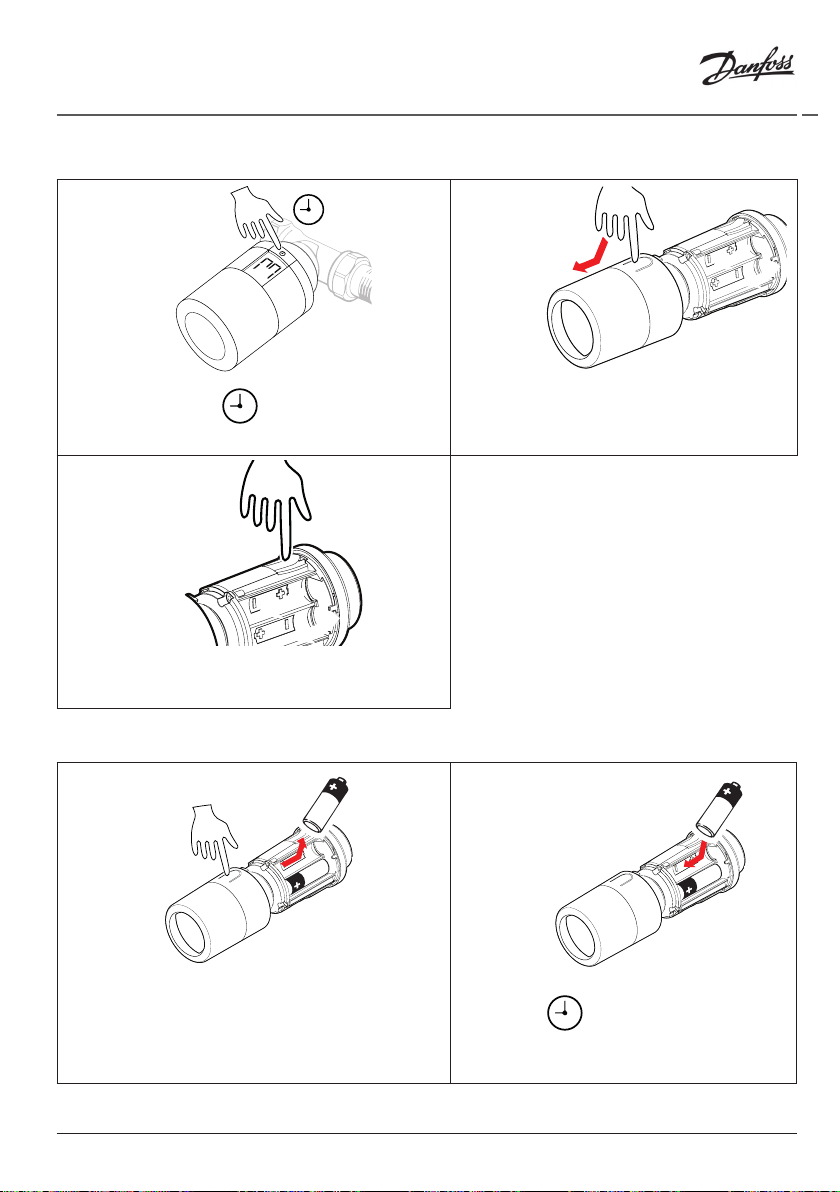 Danfoss