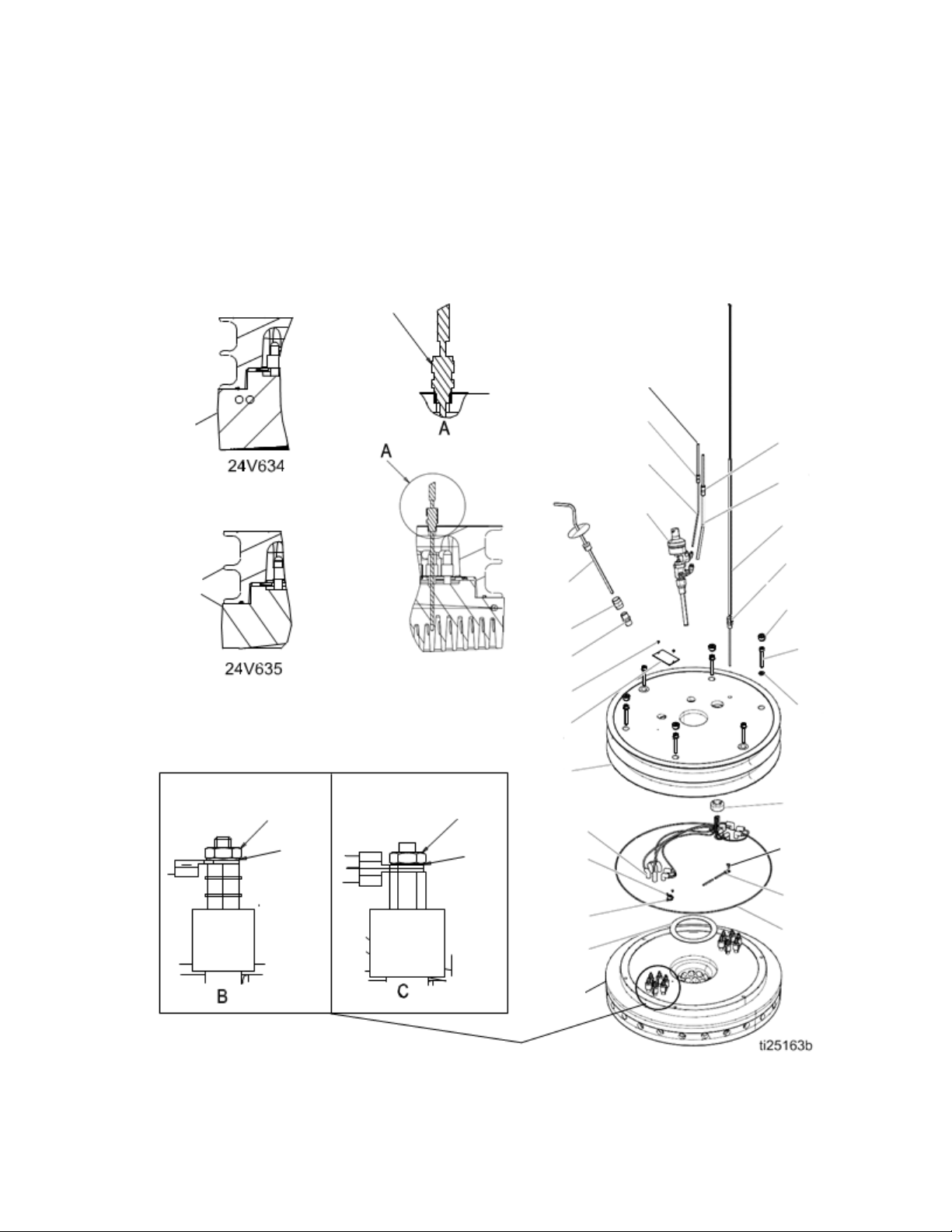 24V634

A

A

24V635

B

C

ti25163b