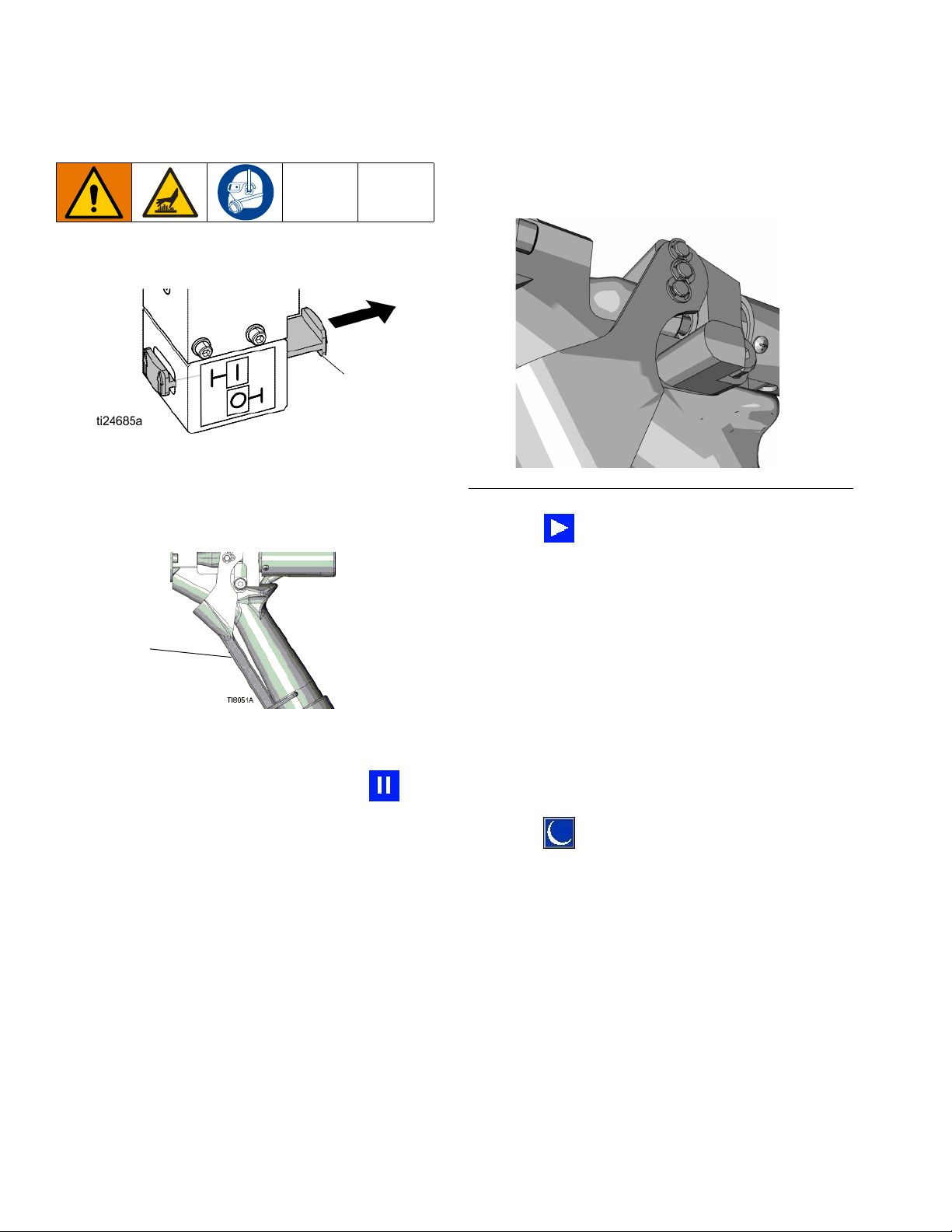 ti24685a

TI8051A