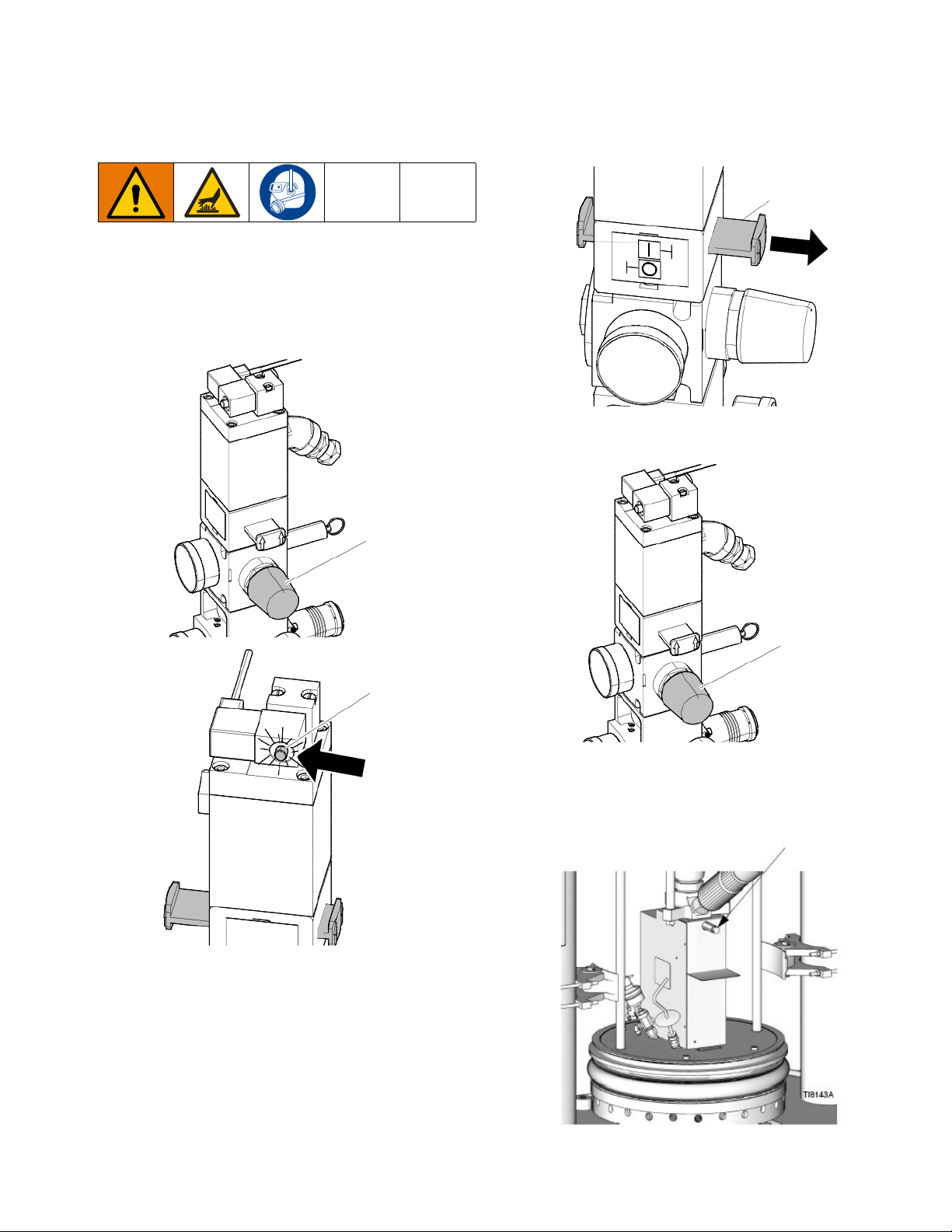 TI8143A