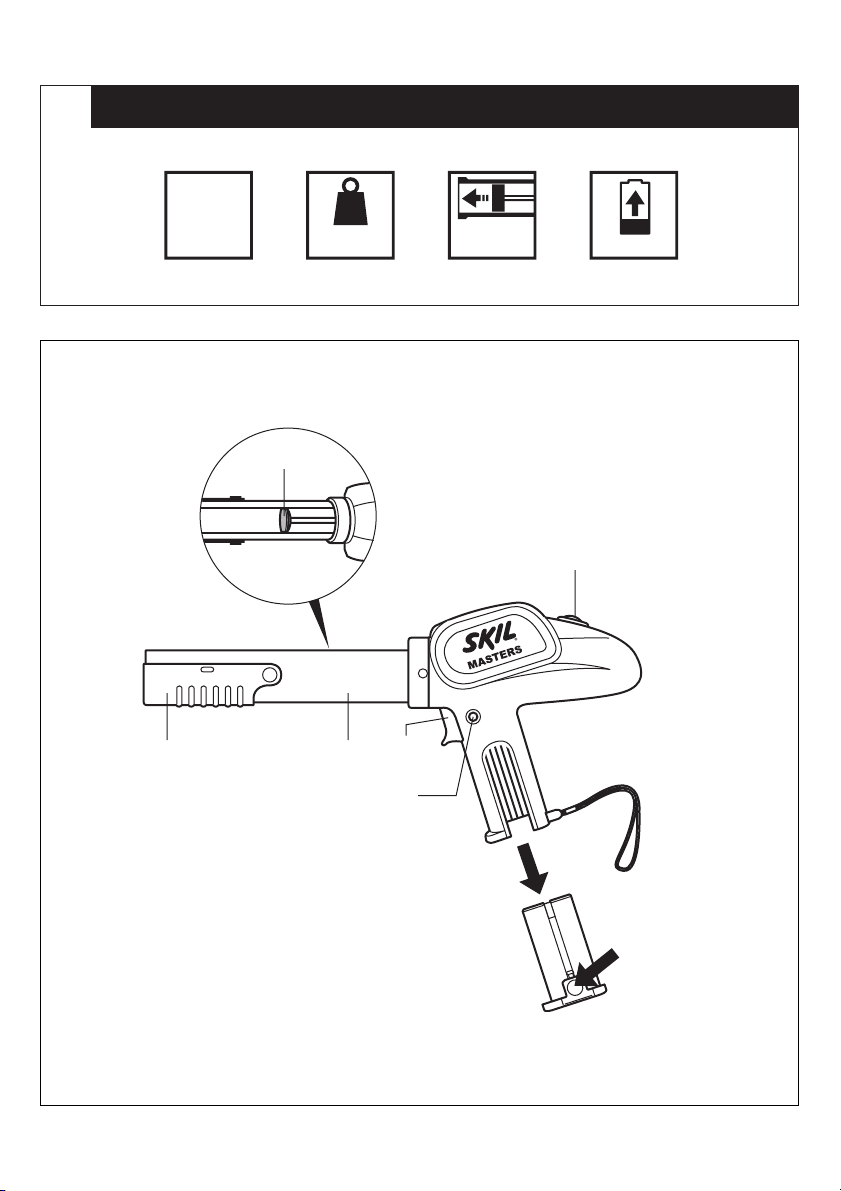 SKIL
MASTERS