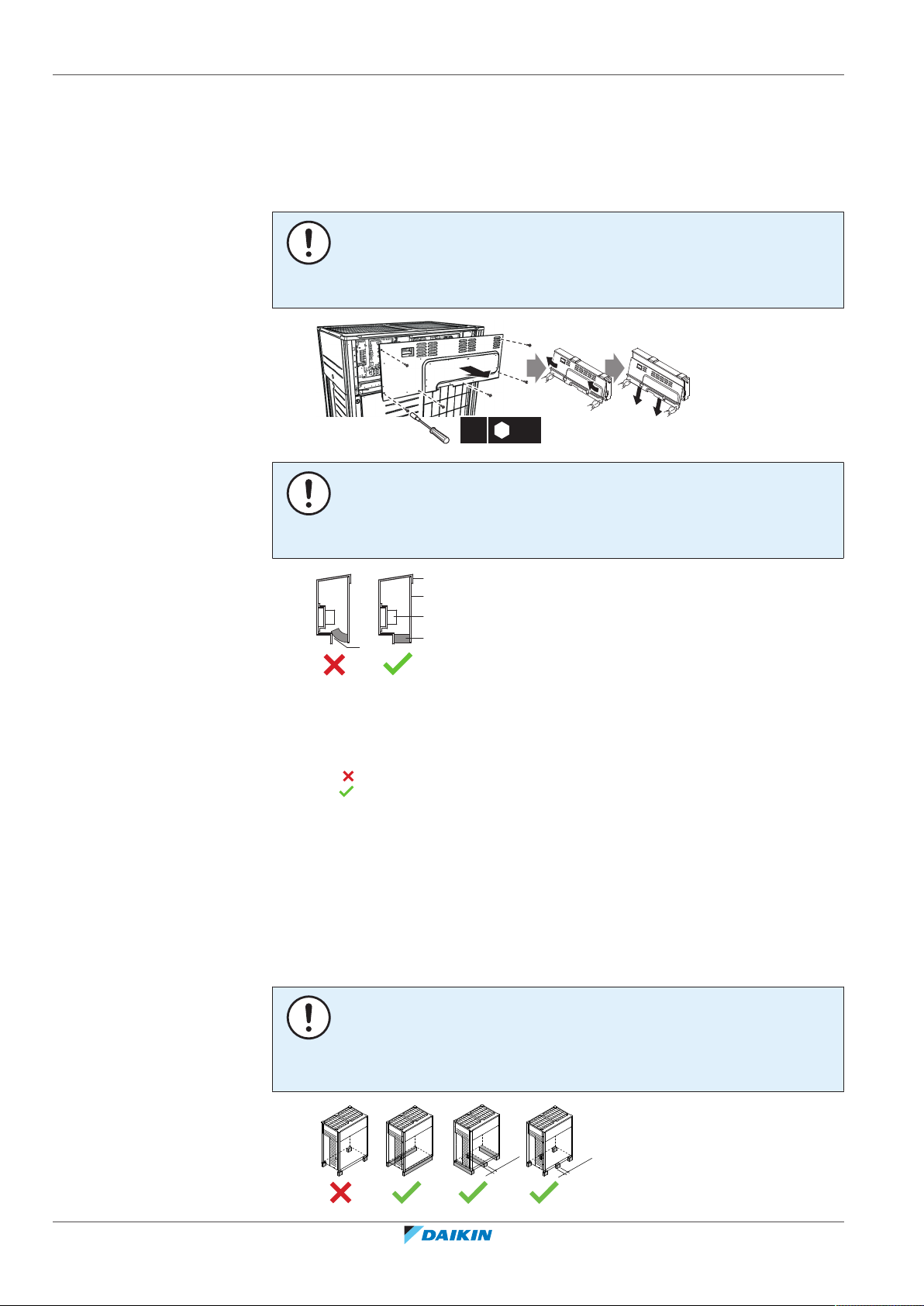 DAIKIN