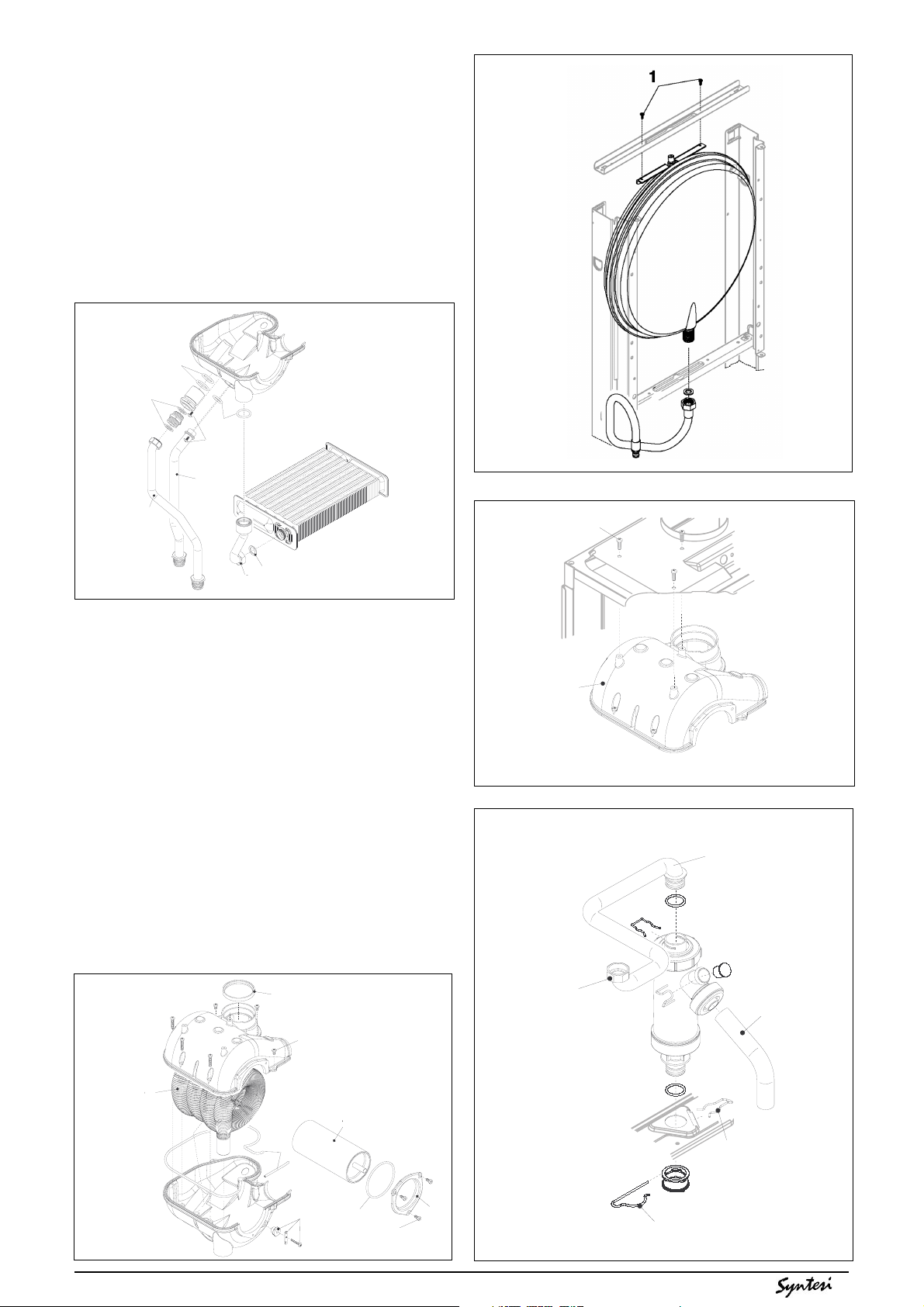 1

Syntesi