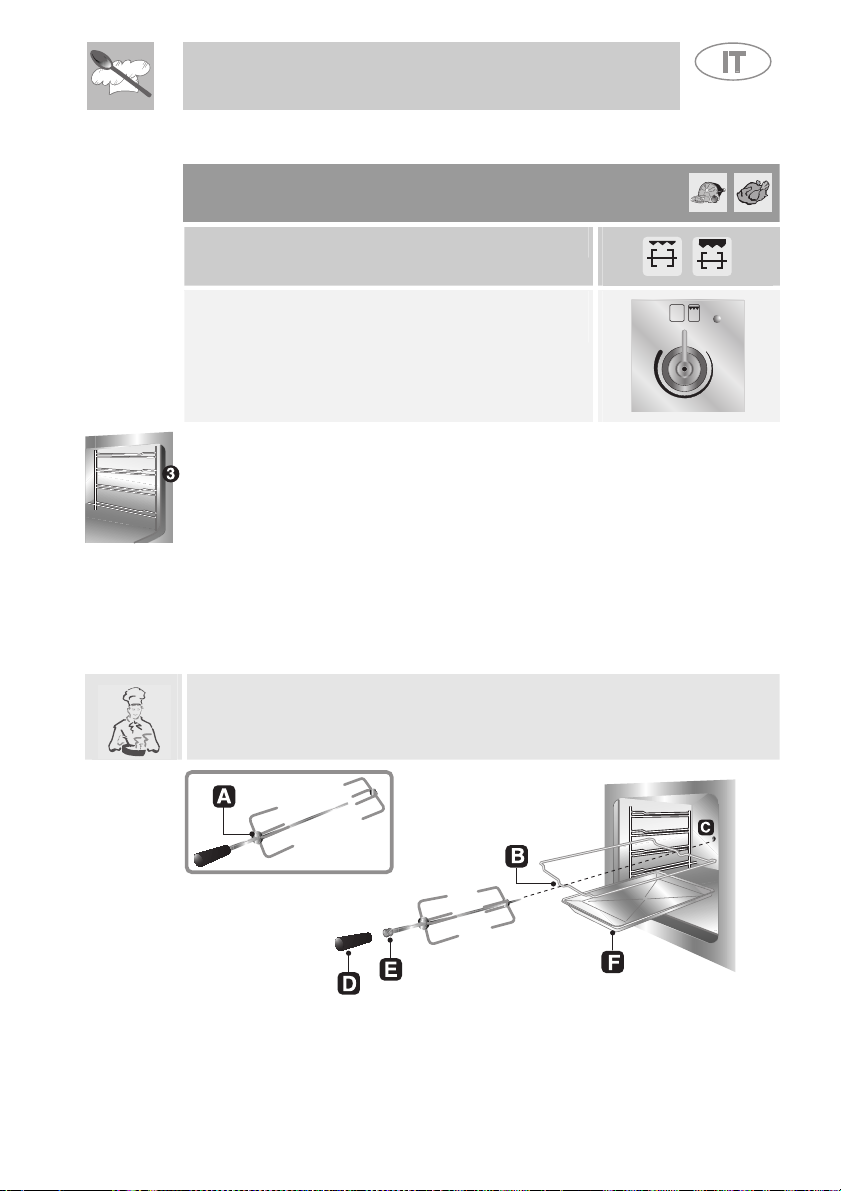 IT

3

A

B

C

D

E

F