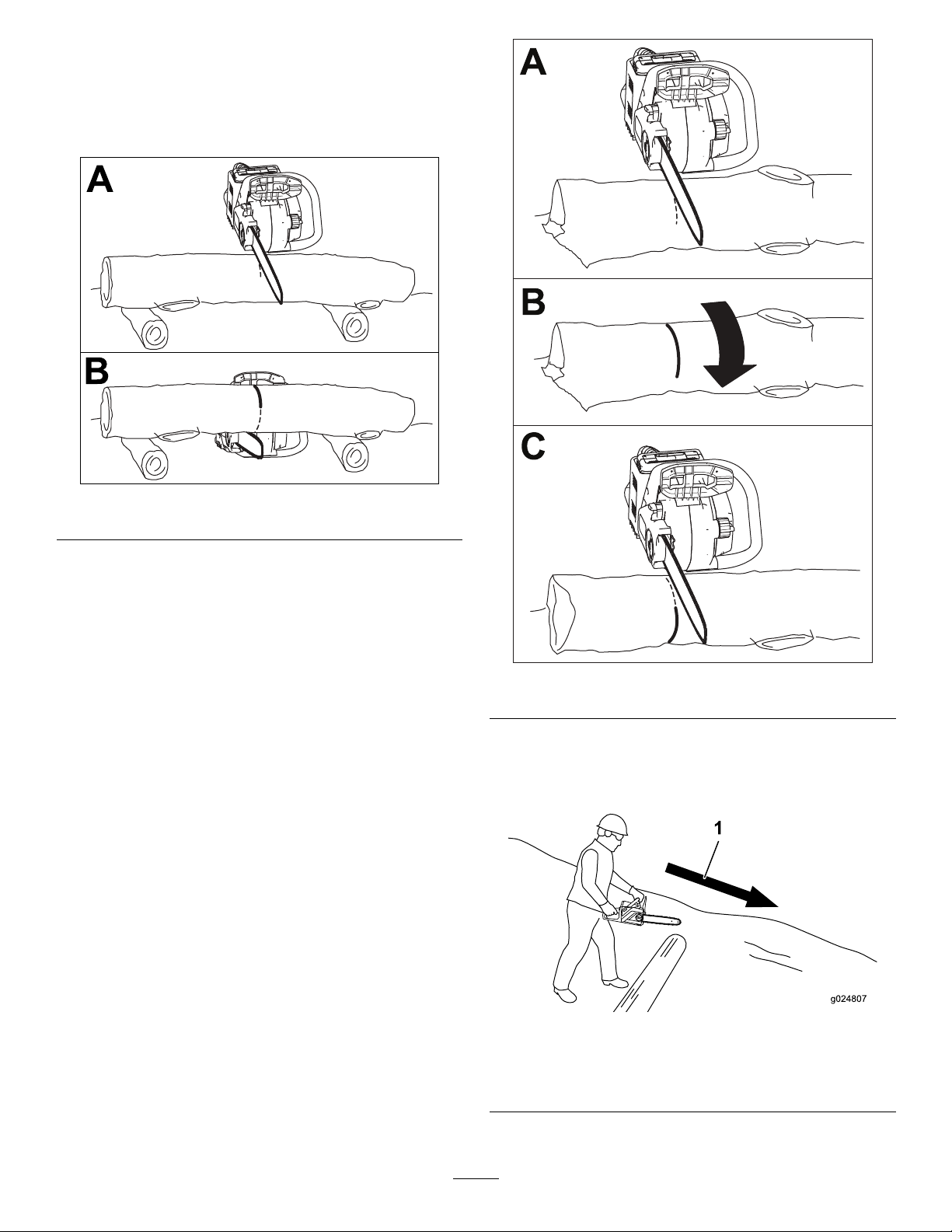 A

B

A

B

C

1

g024807