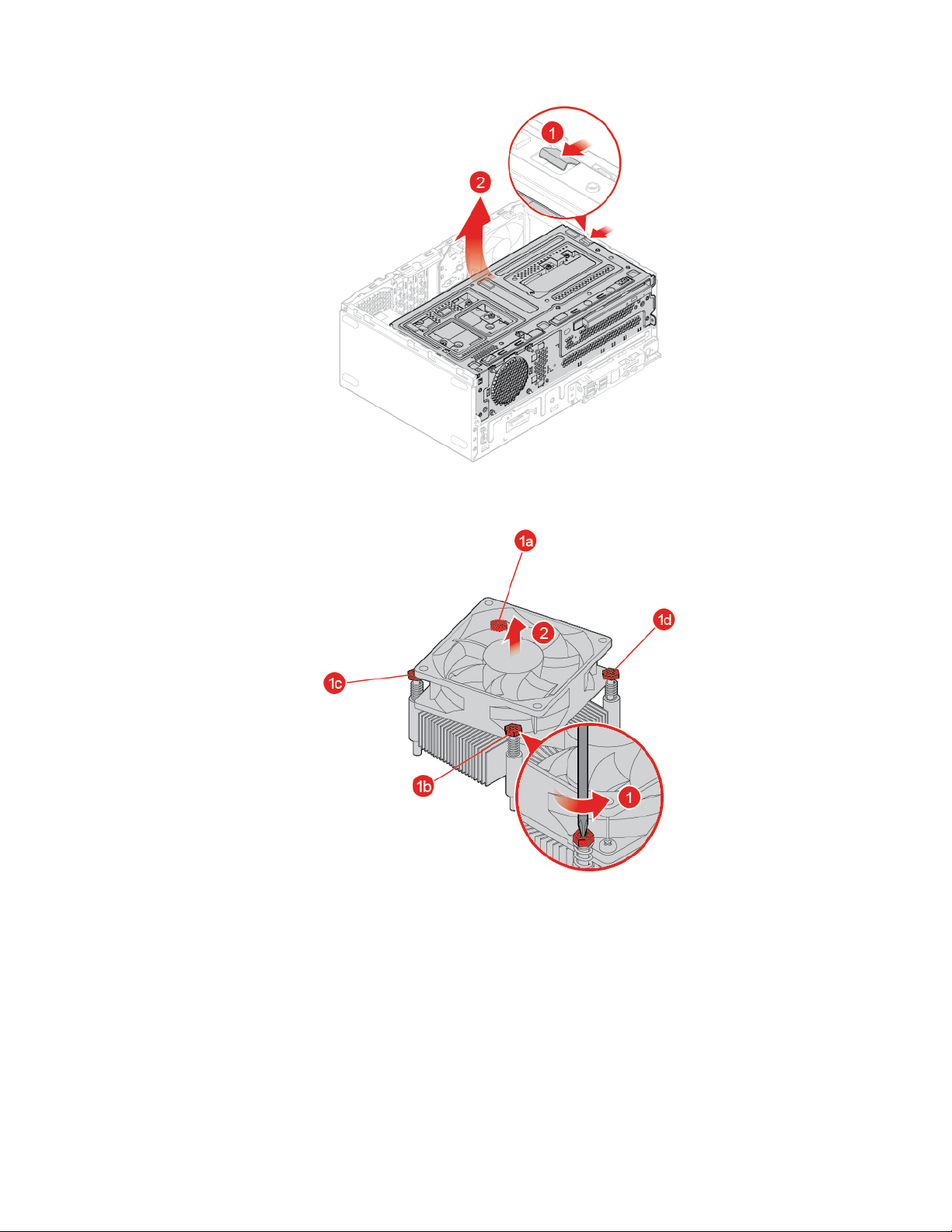 1
2

1a
2
1d
1c
1b
1