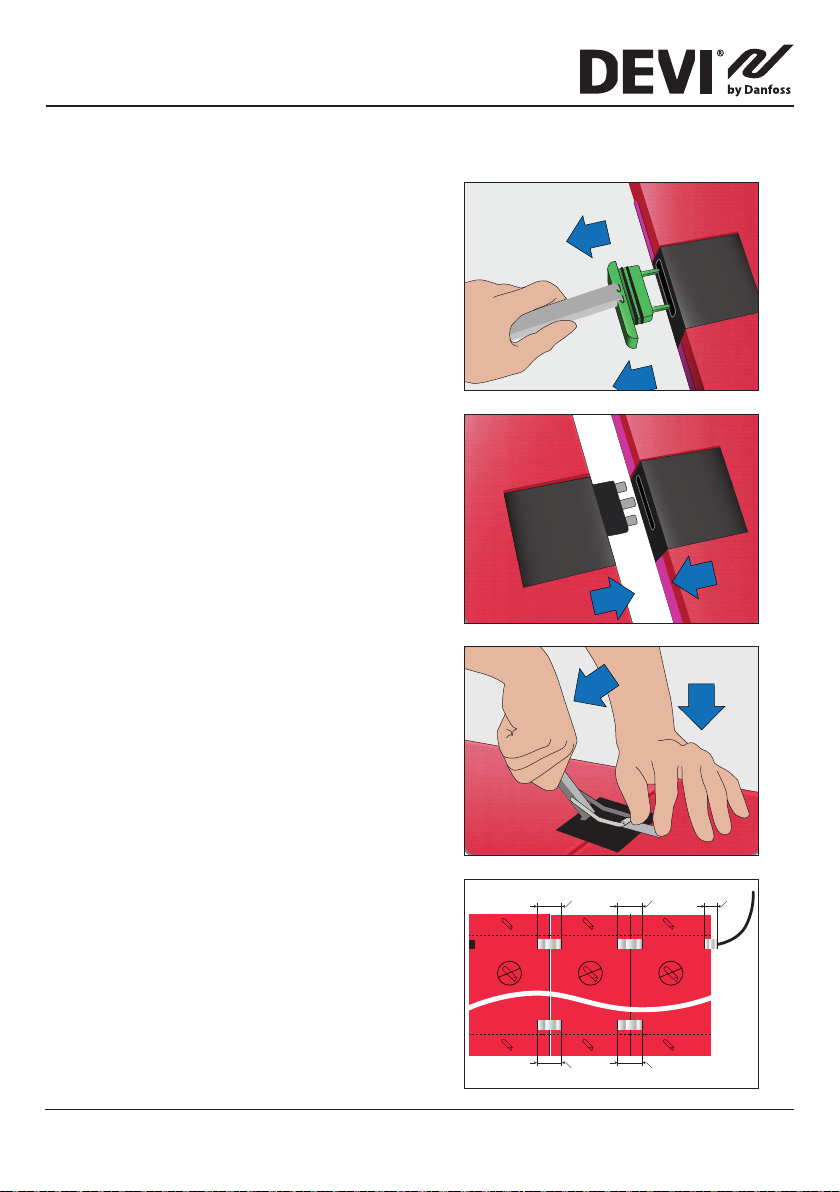 DEVI® by Danfoss