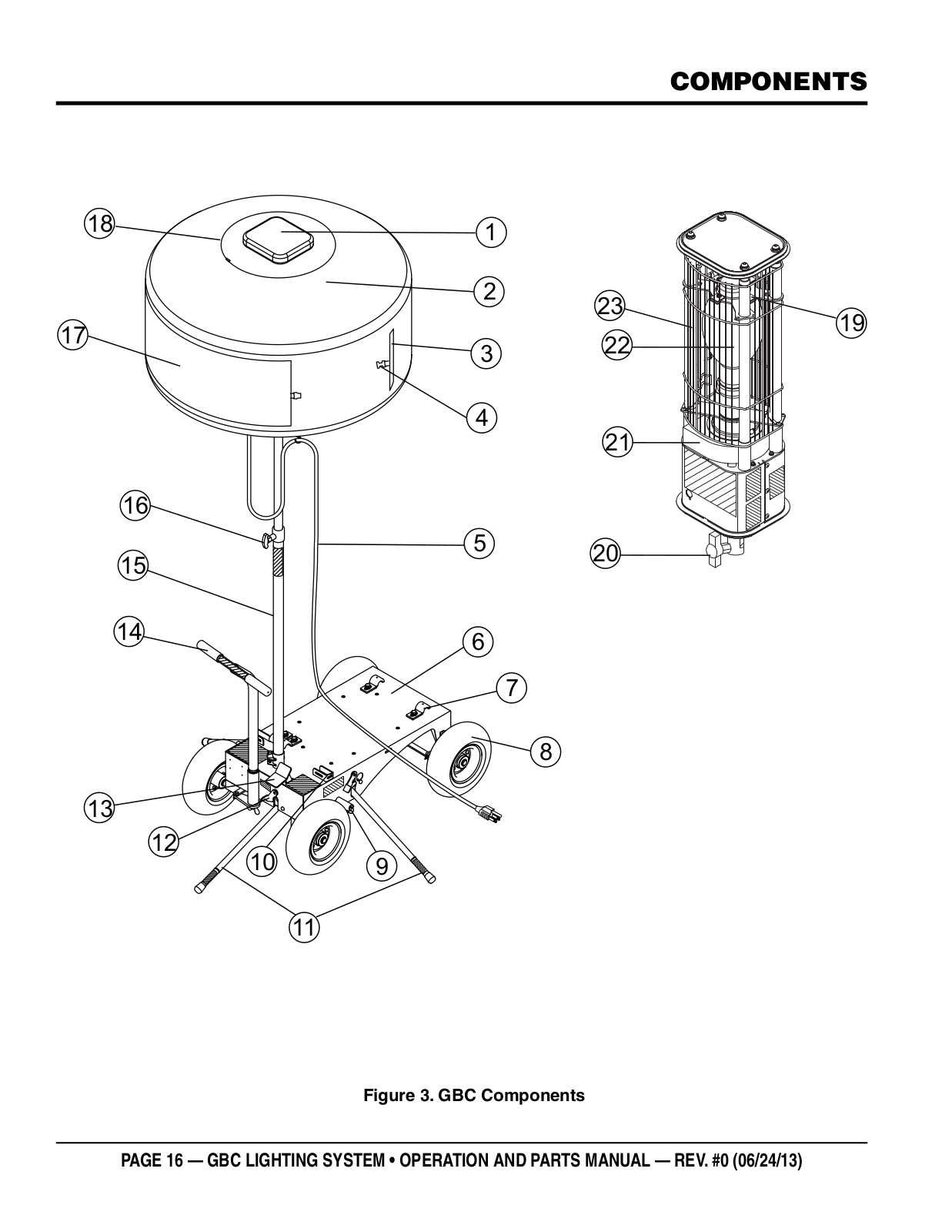 COMPONENTS

18
1
2
17
3
4
16
5
15
14
6
7
8
13
12
10
9
11

23
19
22
21
20

Figure 3. GBC Components

PAGE 16 — GBC LIGHTING SYSTEM • OPERATION AND PARTS MANUAL — REV. #0 (06/24/13)