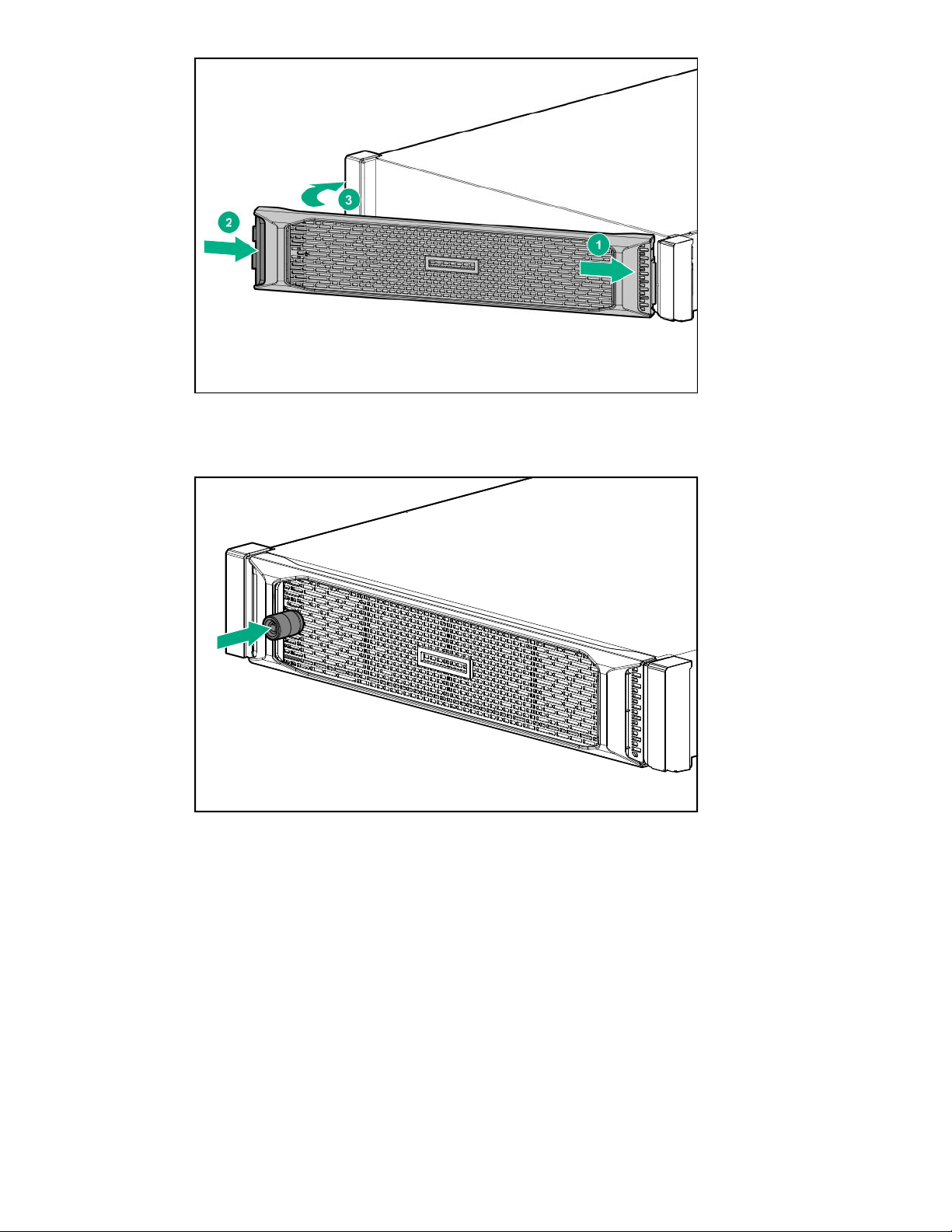 2
3
1