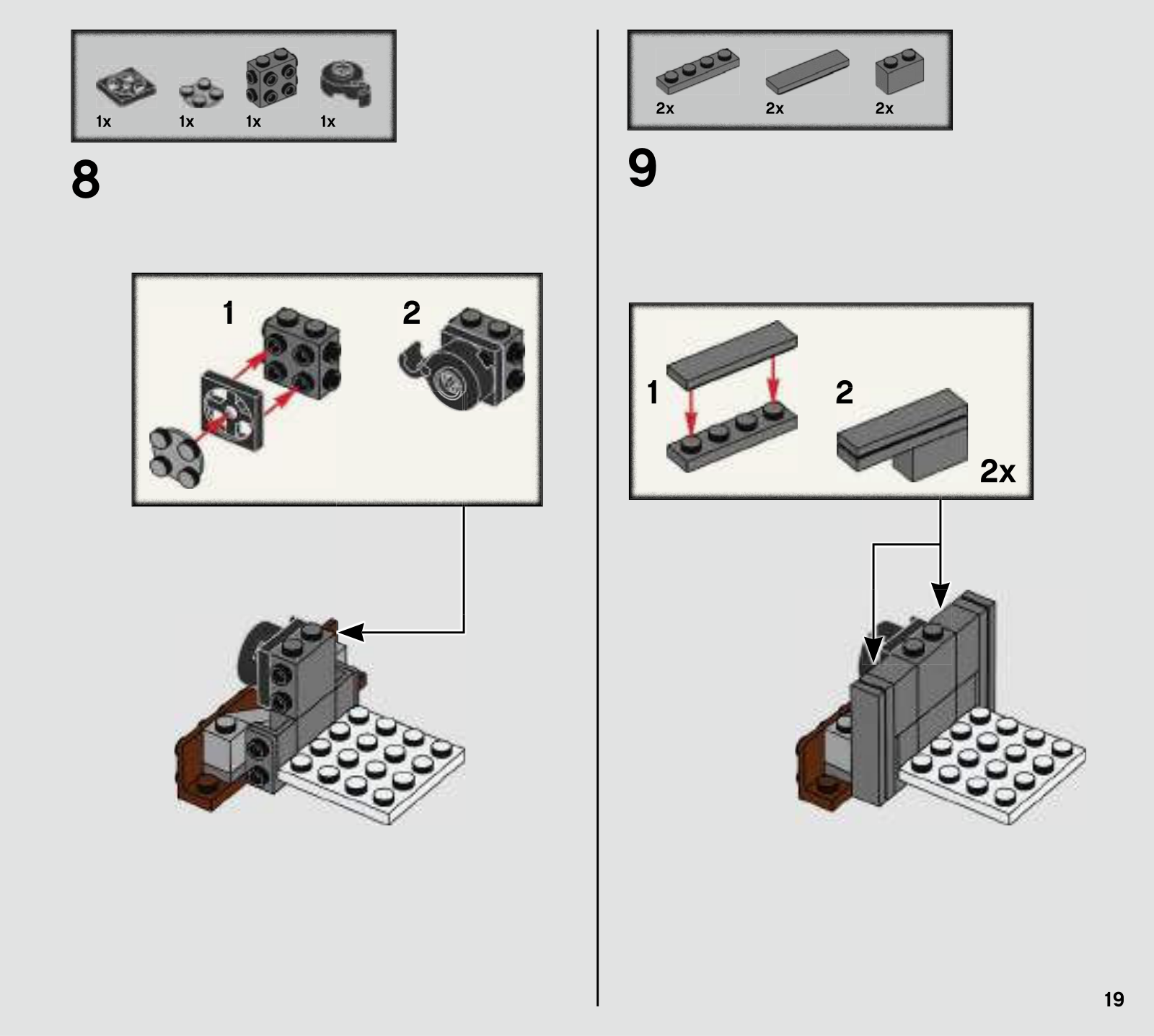 1x 1x 1x 1x

8

1

2

2x 2x 2x

9

1

2

2x

19