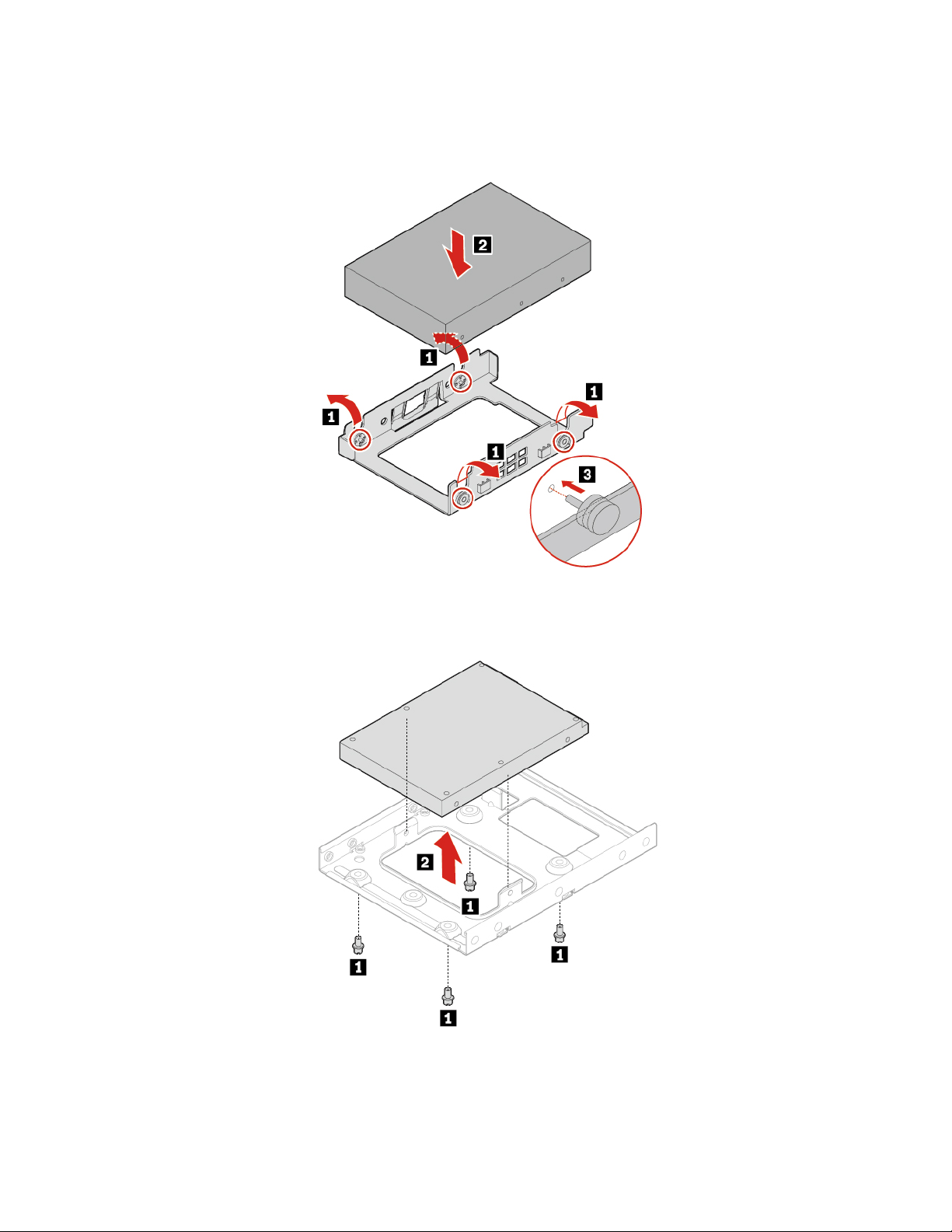 2

1

1

1

1

3

2

1

1

1

1