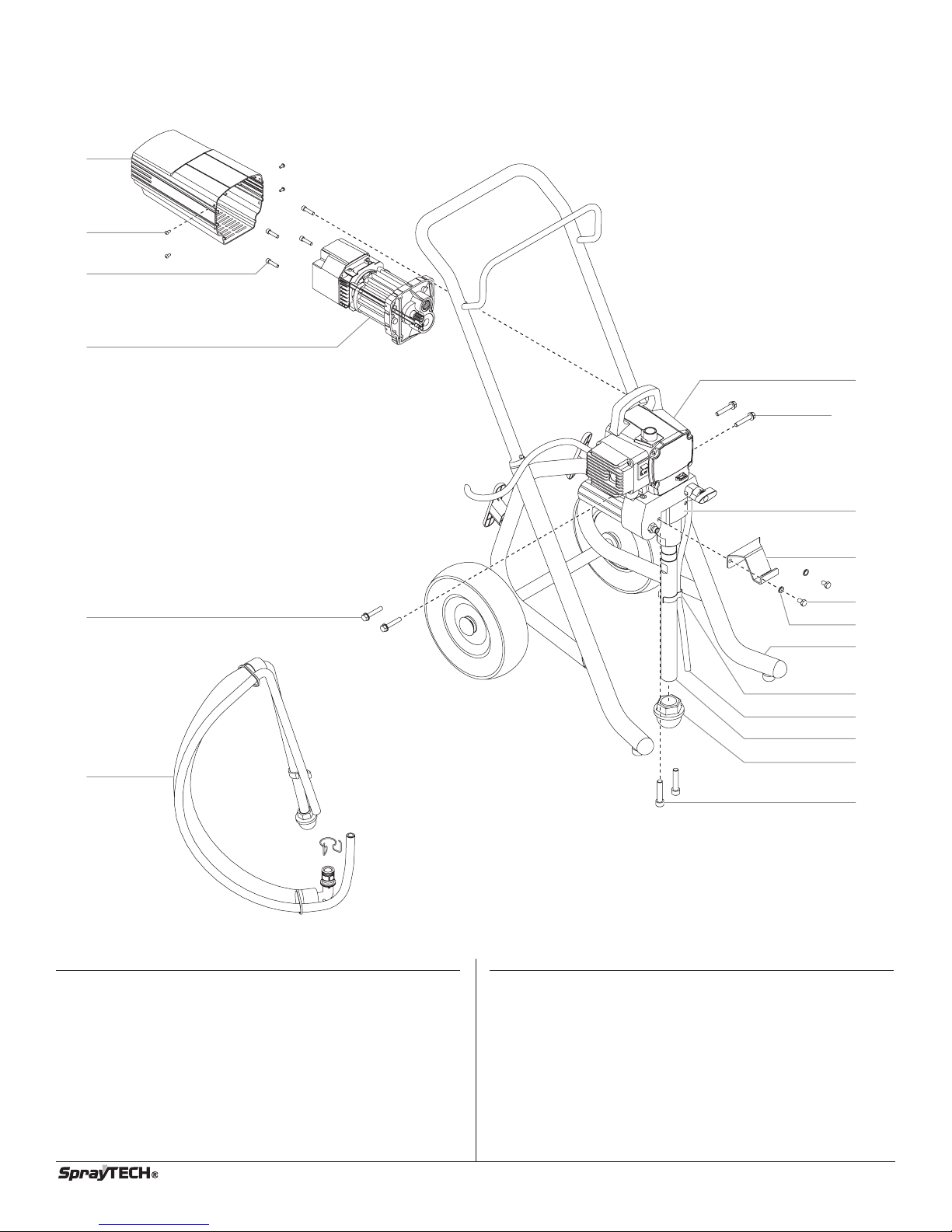 SprayTECH®