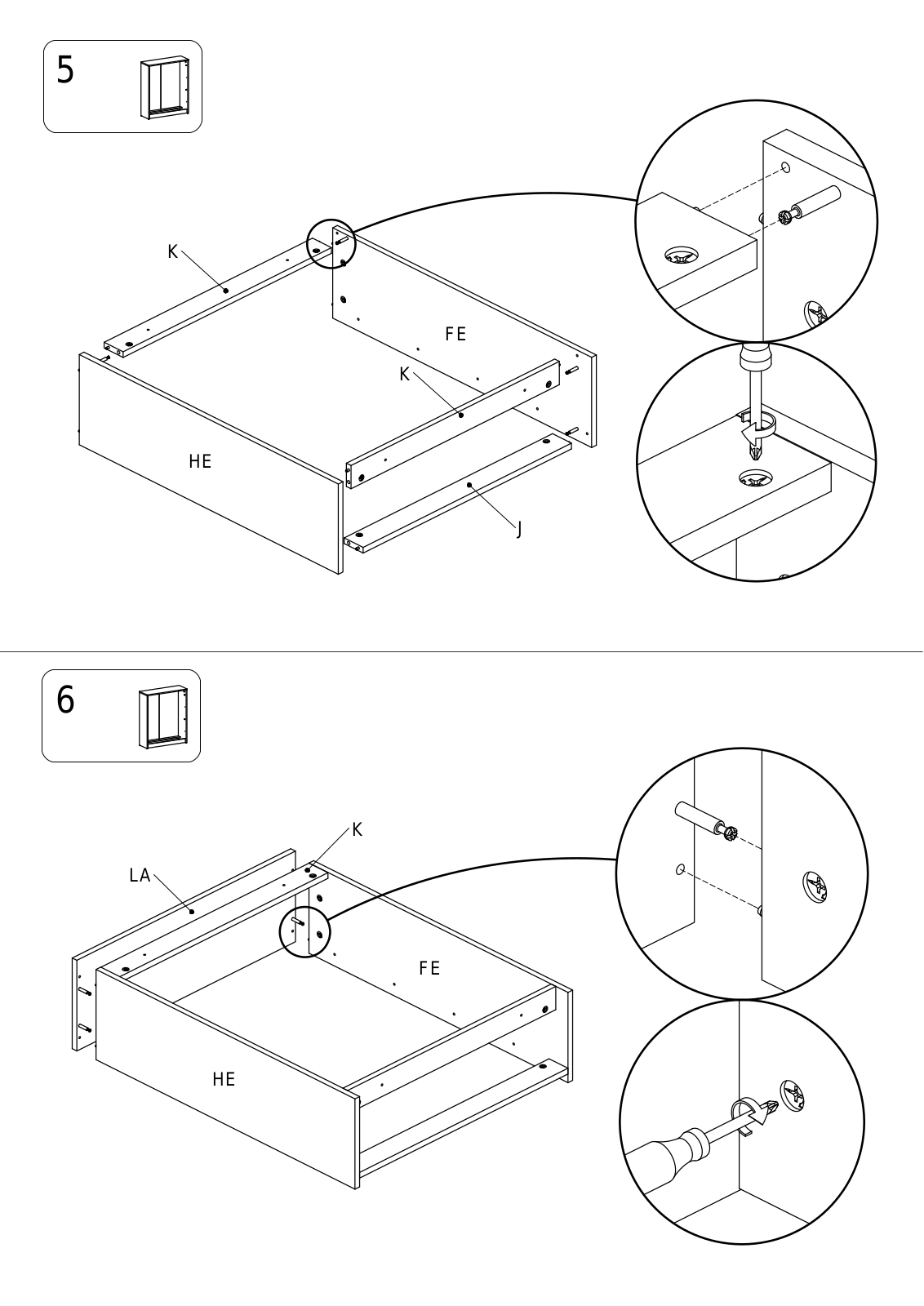 5

K

FE

K

HE

J

6

K

LA

FE

HE