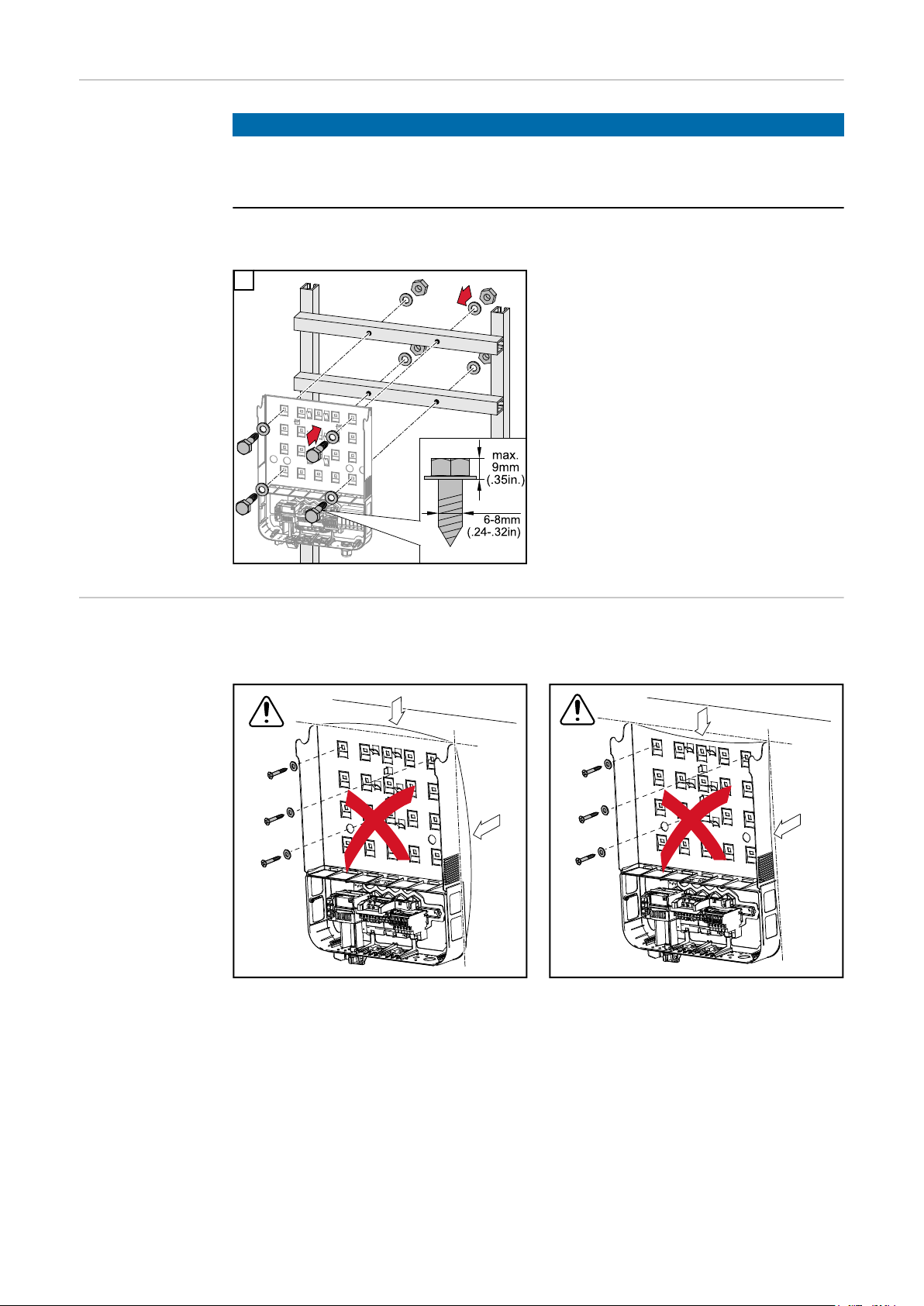 max.
9mm
(.35in.)

6-8mm
(.24-.32in)