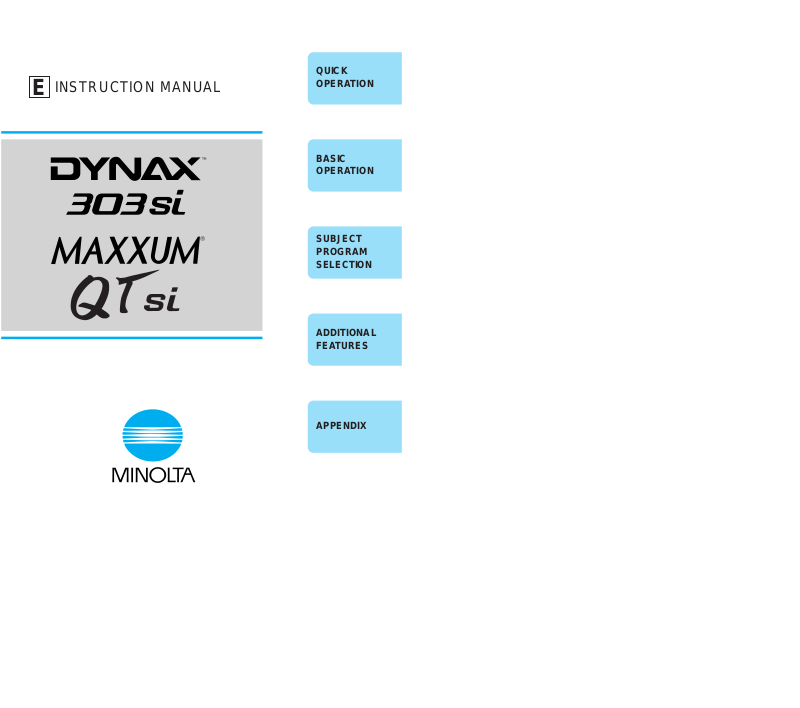 E INSTRUCTION MANUAL

DYNAX™
303si

MAXXUM®
QTsi

MINOLTA

QUICK OPERATION

BASIC OPERATION

SUBJECT PROGRAM SELECTION

ADDITIONAL FEATURES

APPENDIX