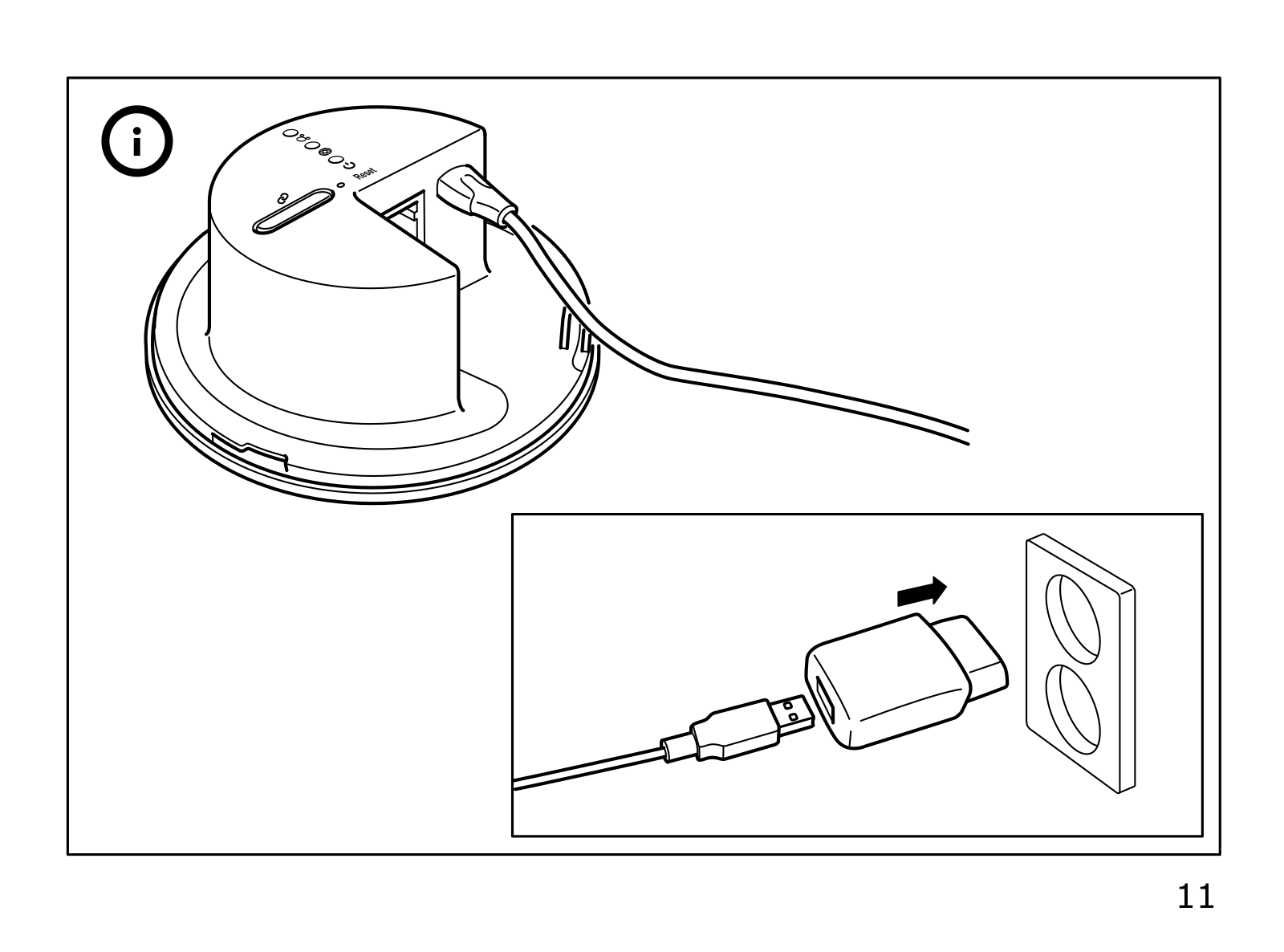 i

Reset

11