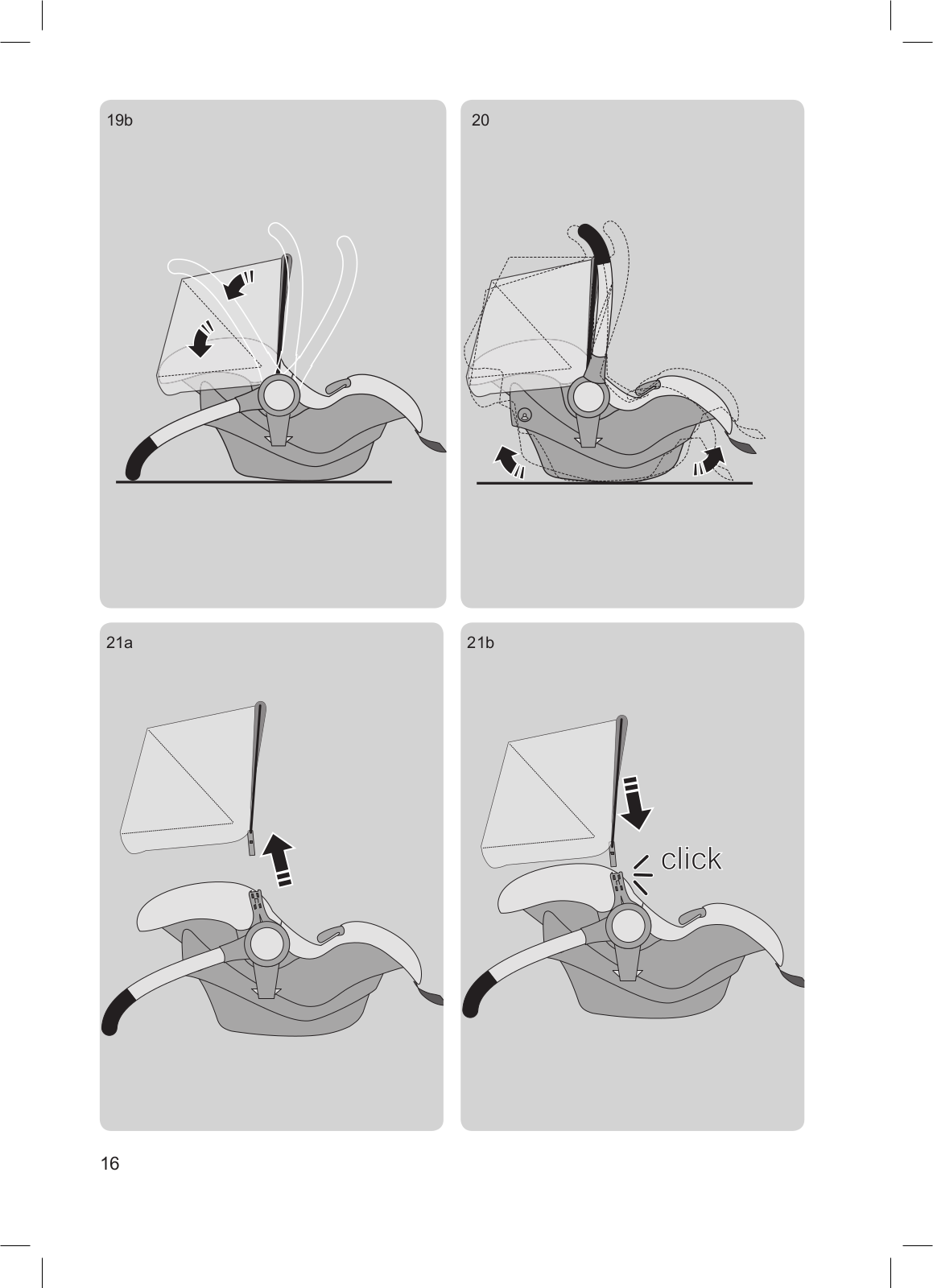 19b

20

21a

21b

click

16