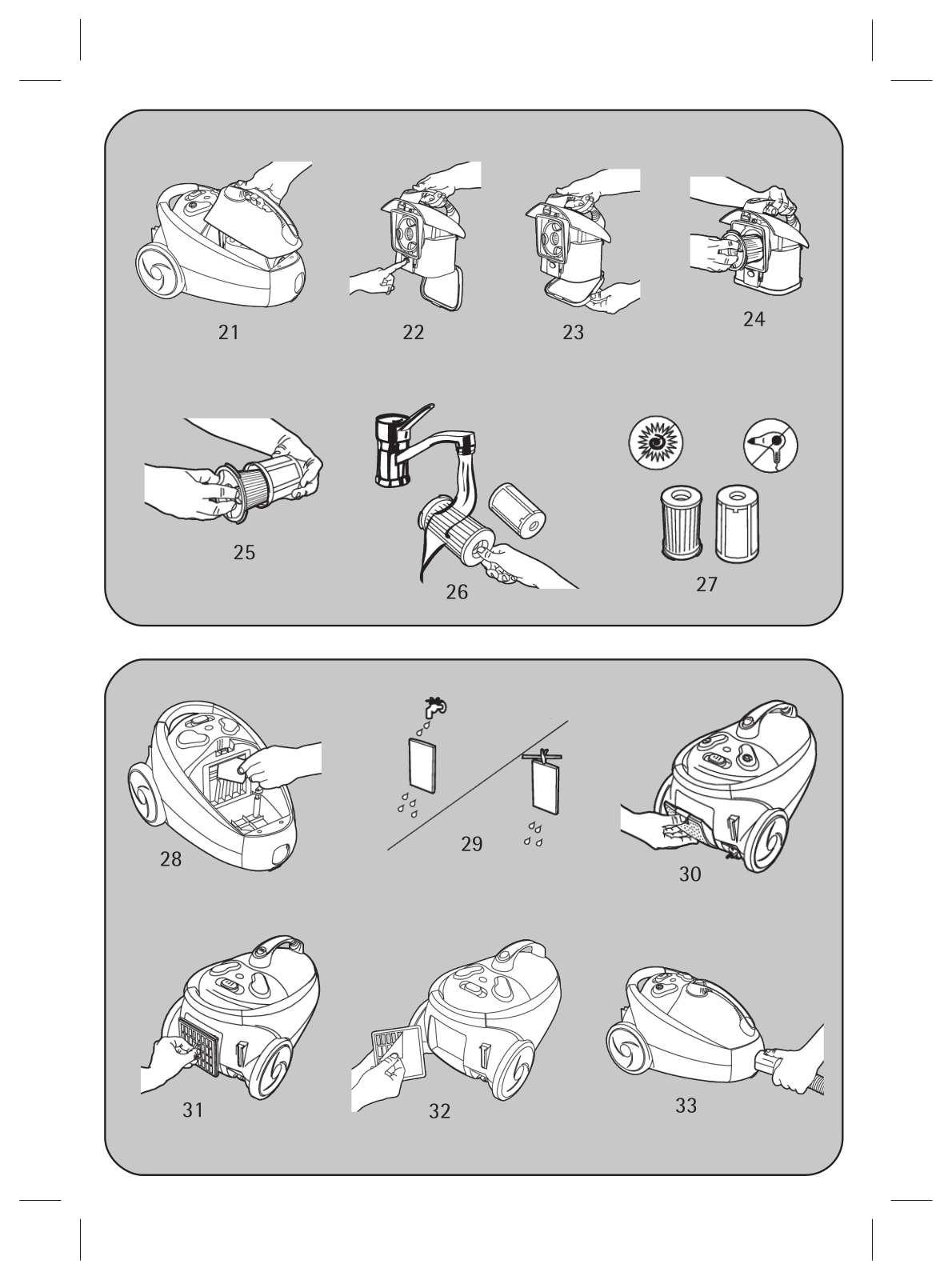 21
22
23
24
25
26
27
28
29
30
31
32
33