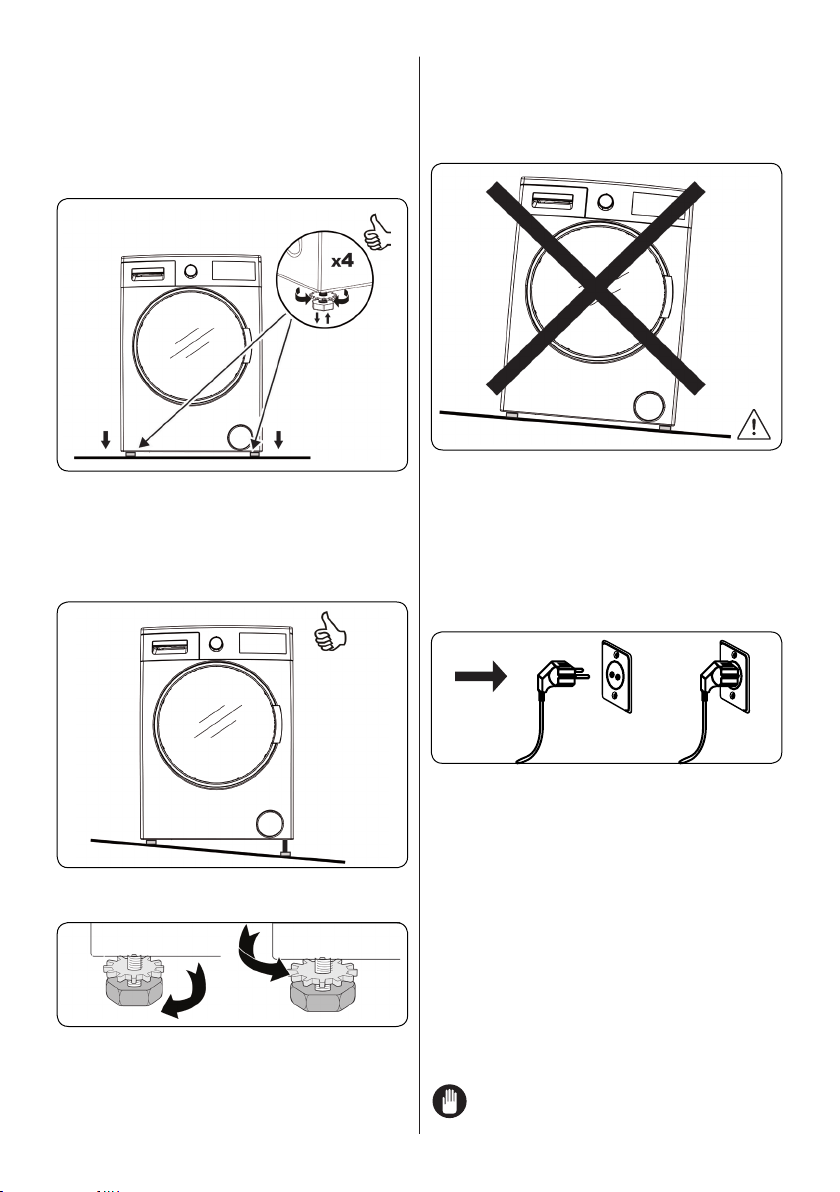 x4